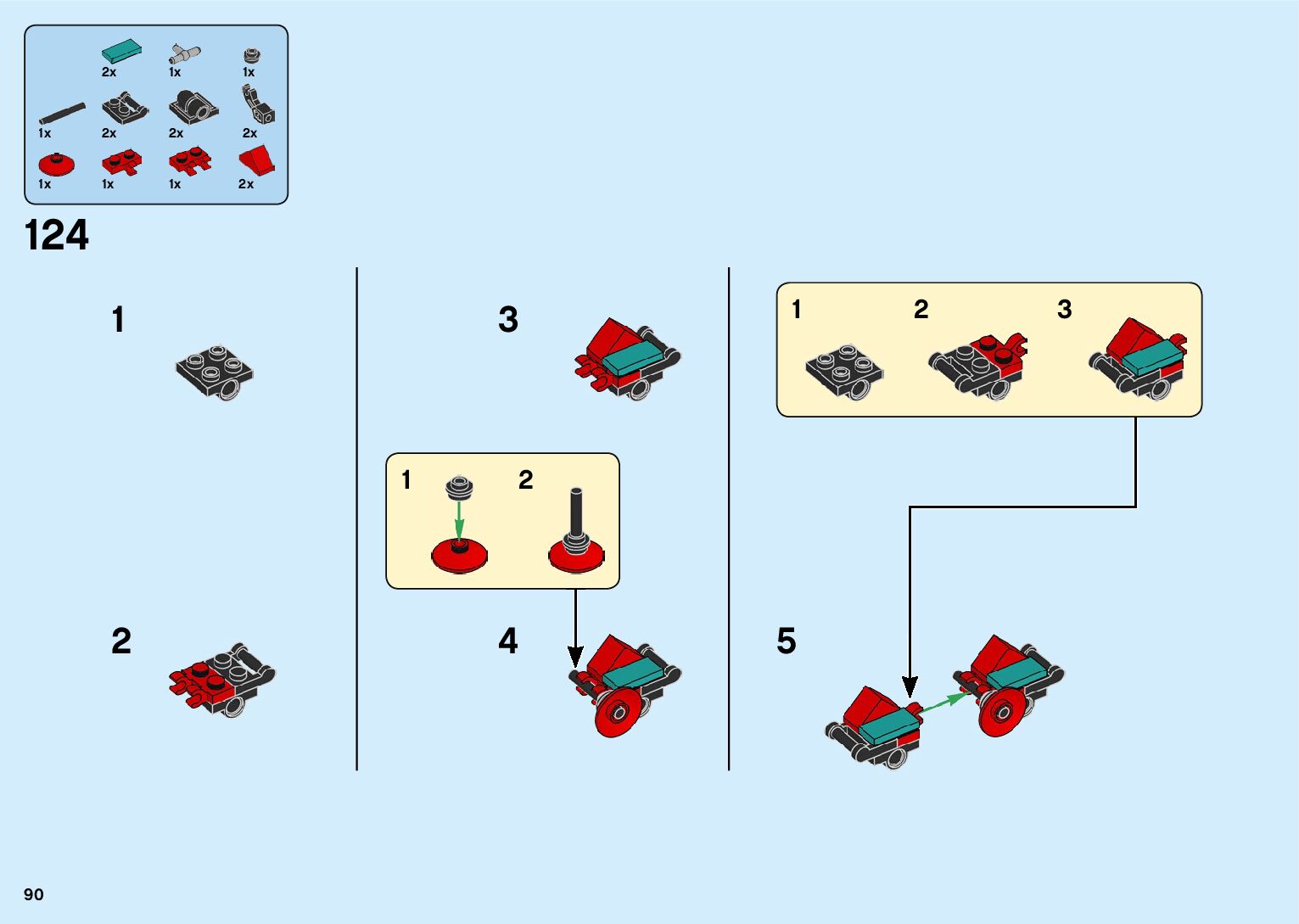 2x 1x 1x
1x 2x 2x 2x
1x 1x 1x 2x

124

1

2

3

1 2

4

1 2 3

5

90