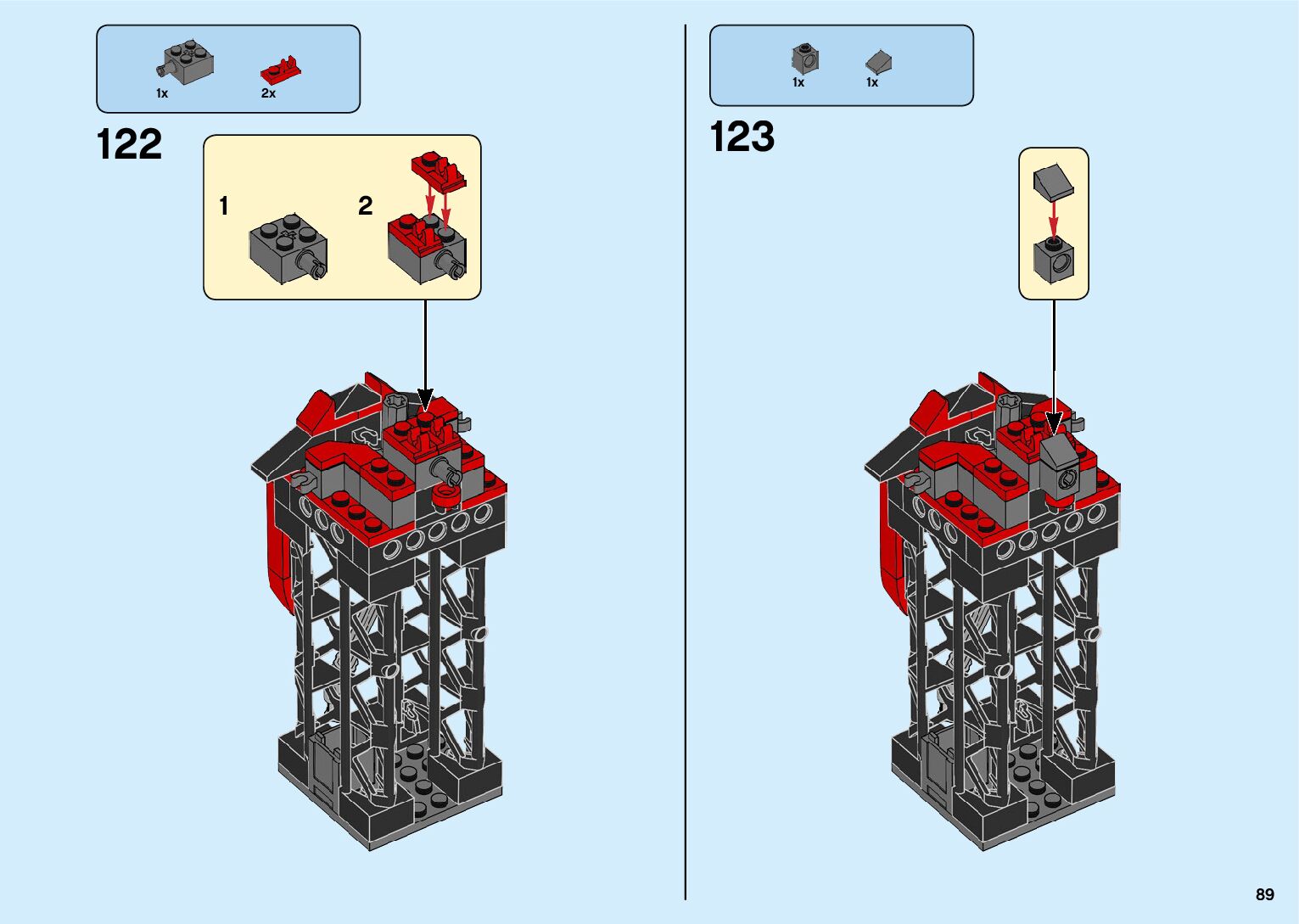 1x 2x

122

1

2

1x 1x

123

89