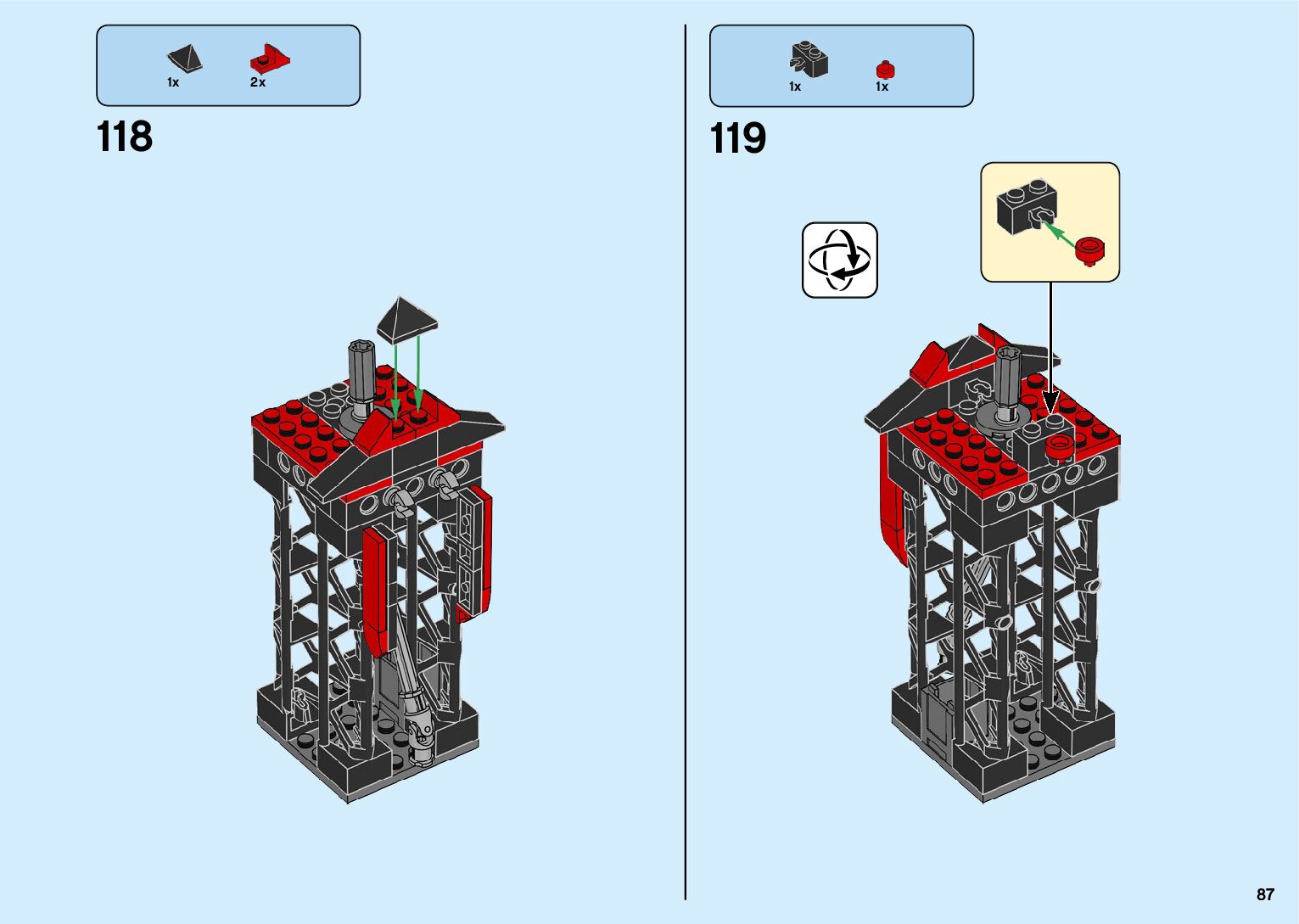 1x 2x

118

1x 1x

119

87