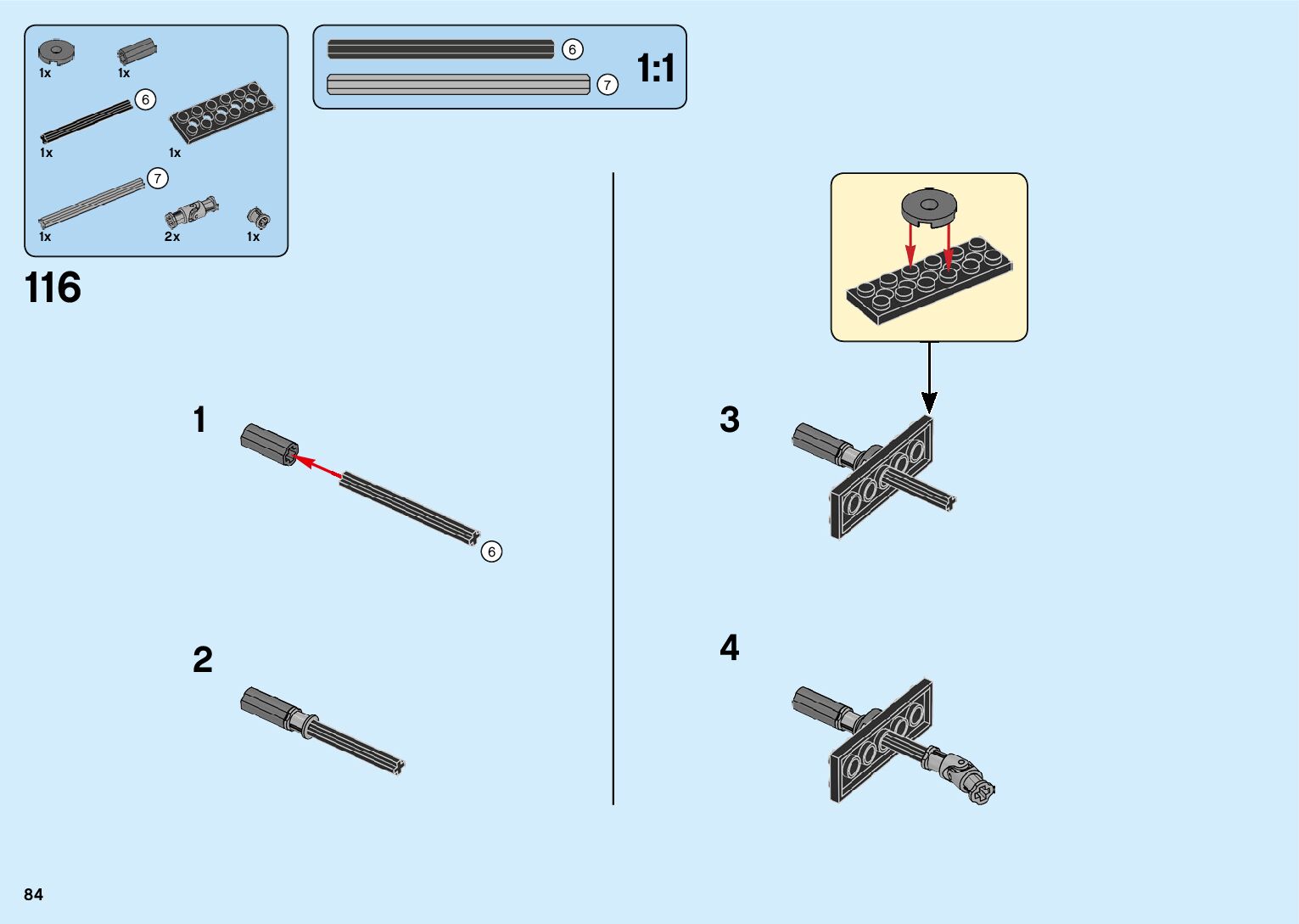 1x
1x
6
1x
1x
7
1x
2x
1x

6
7
1:1

116

1
6

2

3

4

84