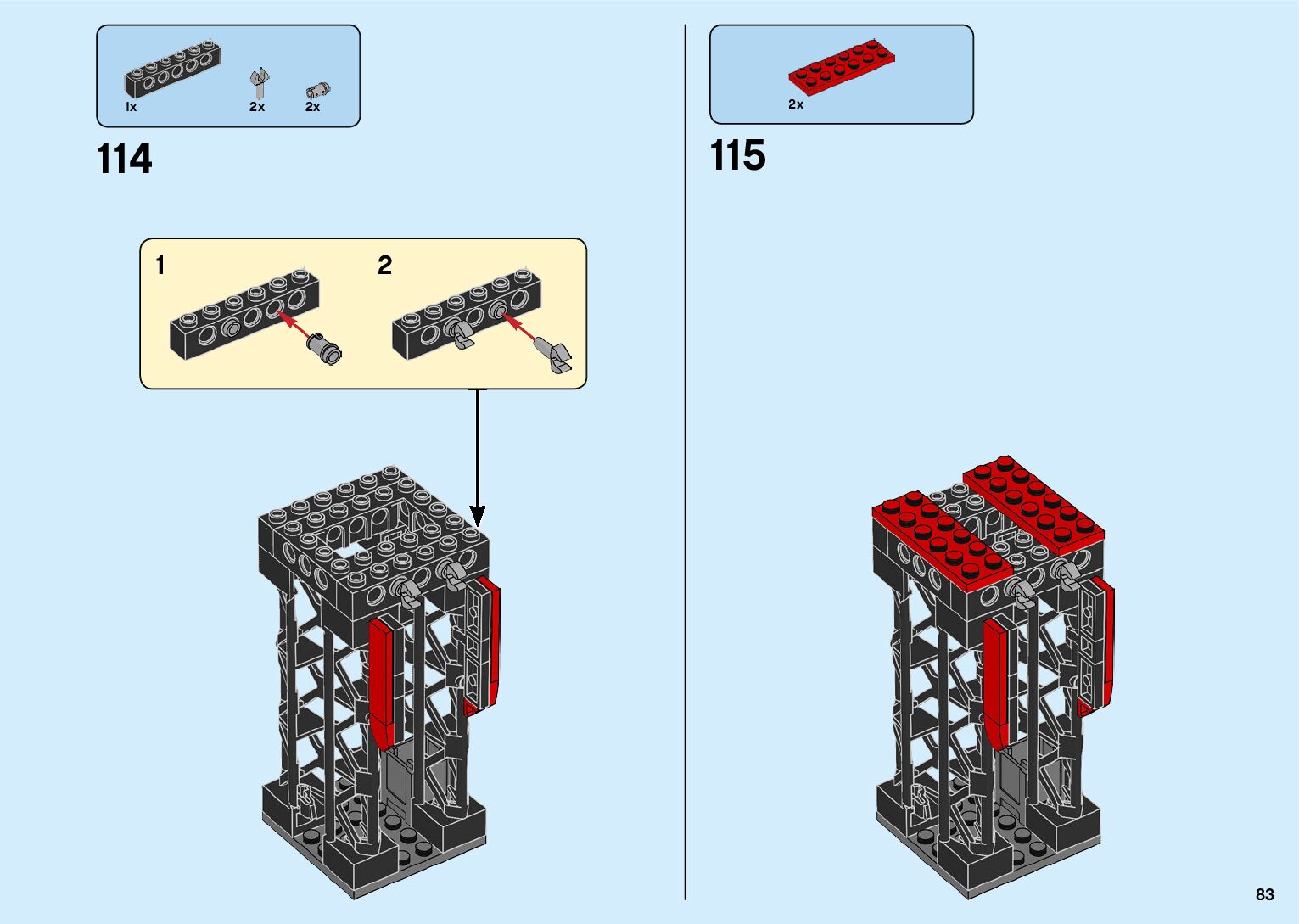 1x 2x 2x

114

1

2

2x

115

83