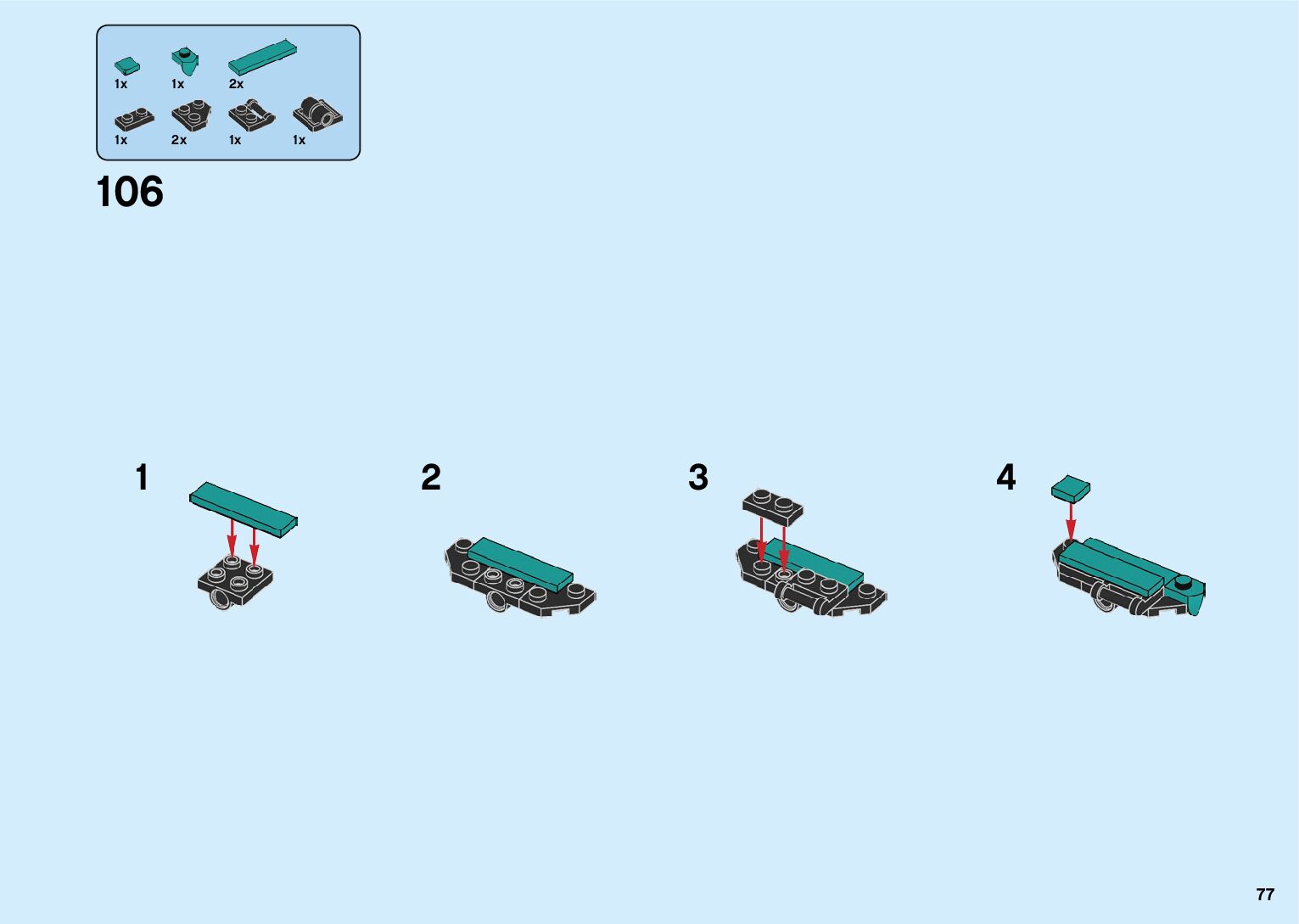 1x 1x 2x
1x 2x 1x 1x

106

1

2

3

4

77