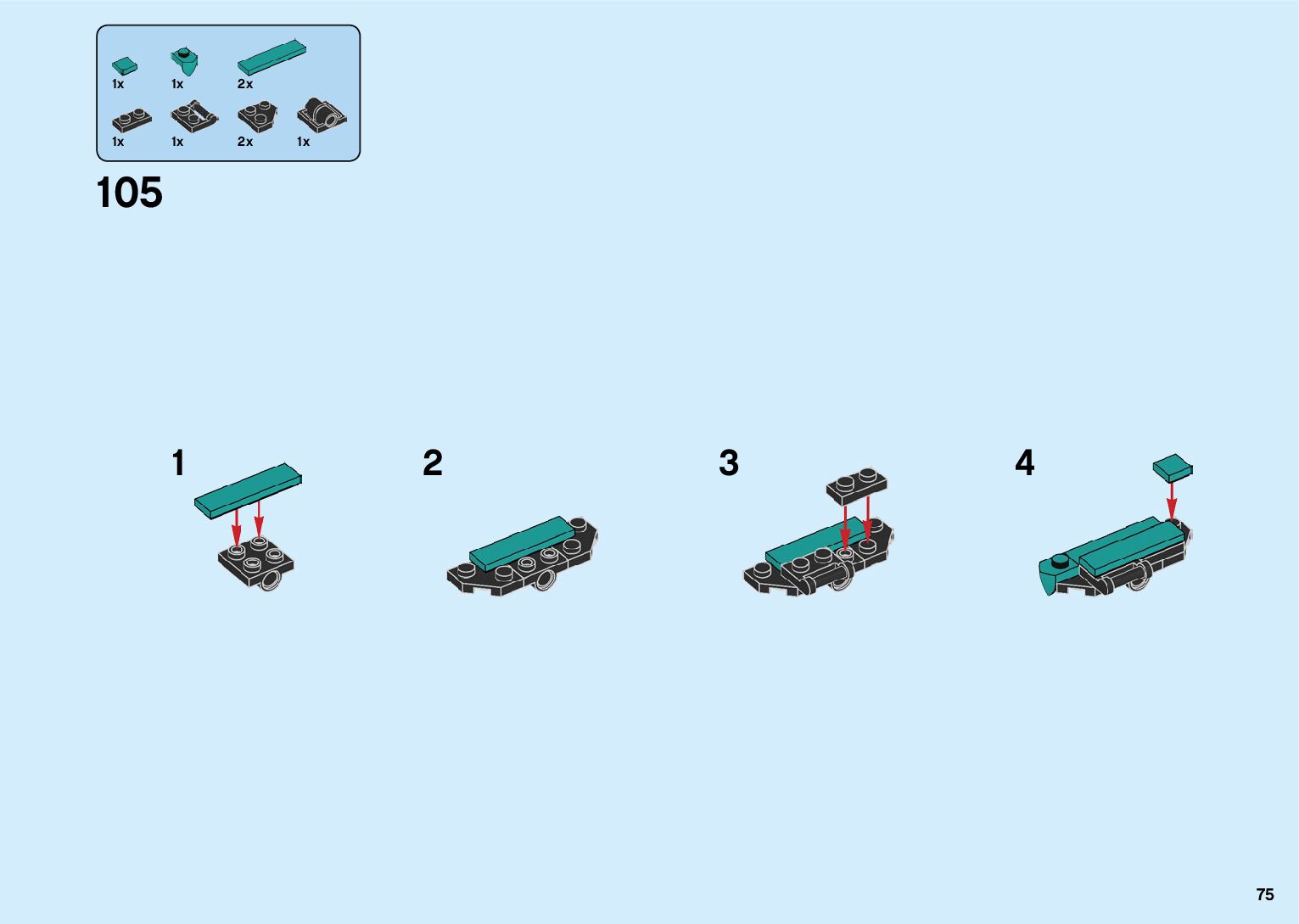 1x 1x 2x

1x 1x 2x 1x

105

1

2

3

4

75