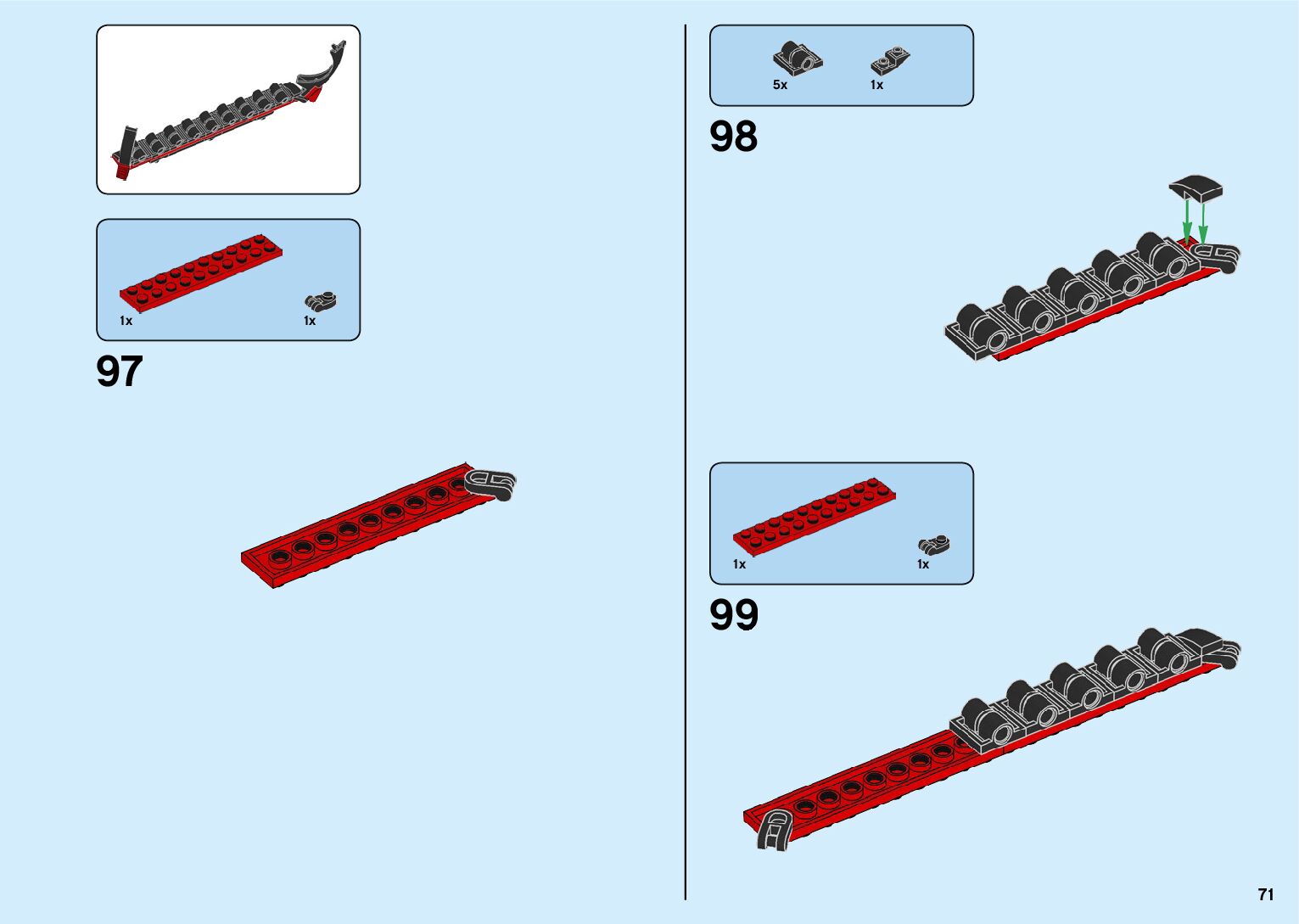 1x
1x

97

5x
1x

98

1x
1x

99

71