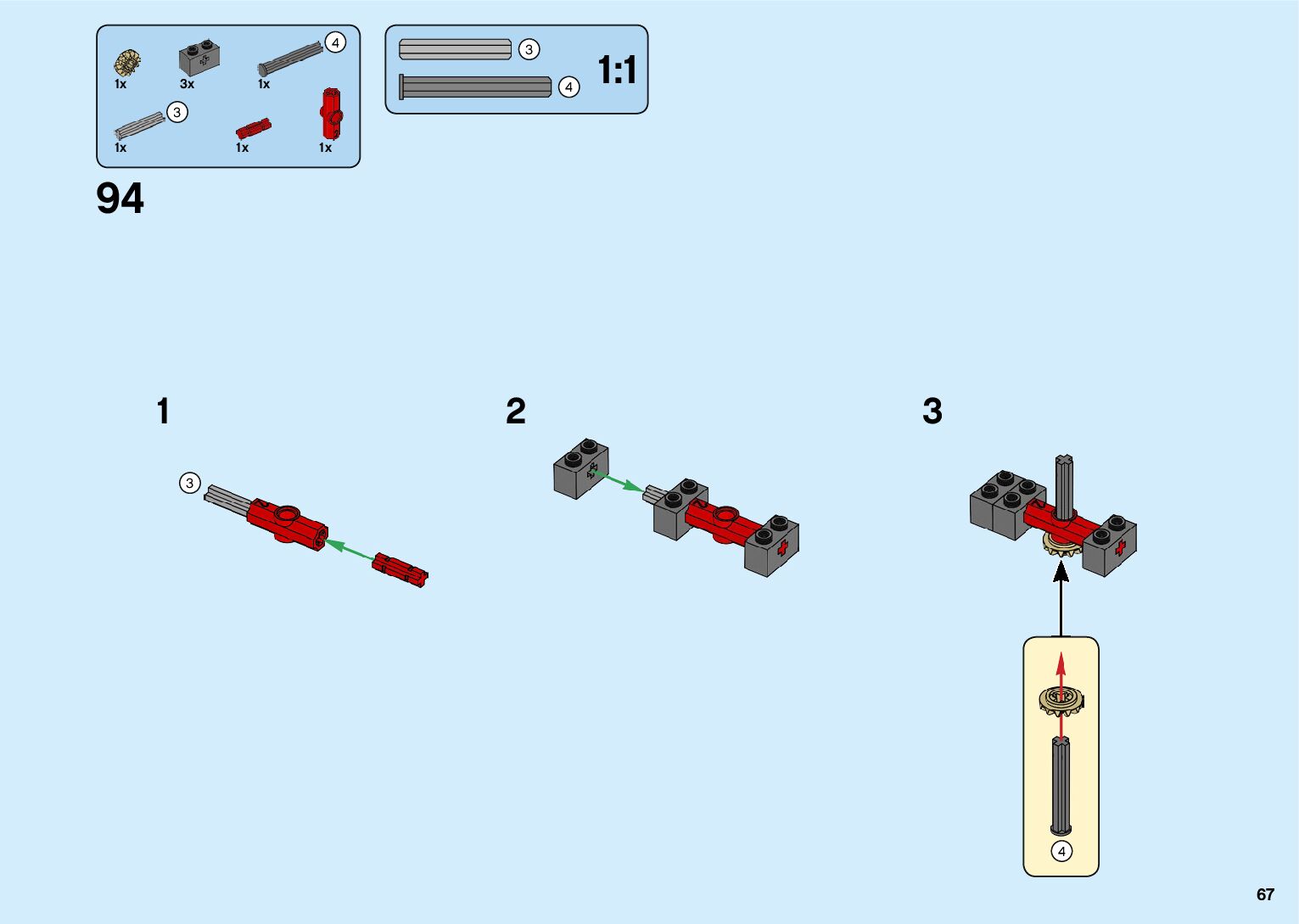 1x 3x 4 1x

3 1x 1x 1x

3

4

1:1

94

1

3

2

3

4

67