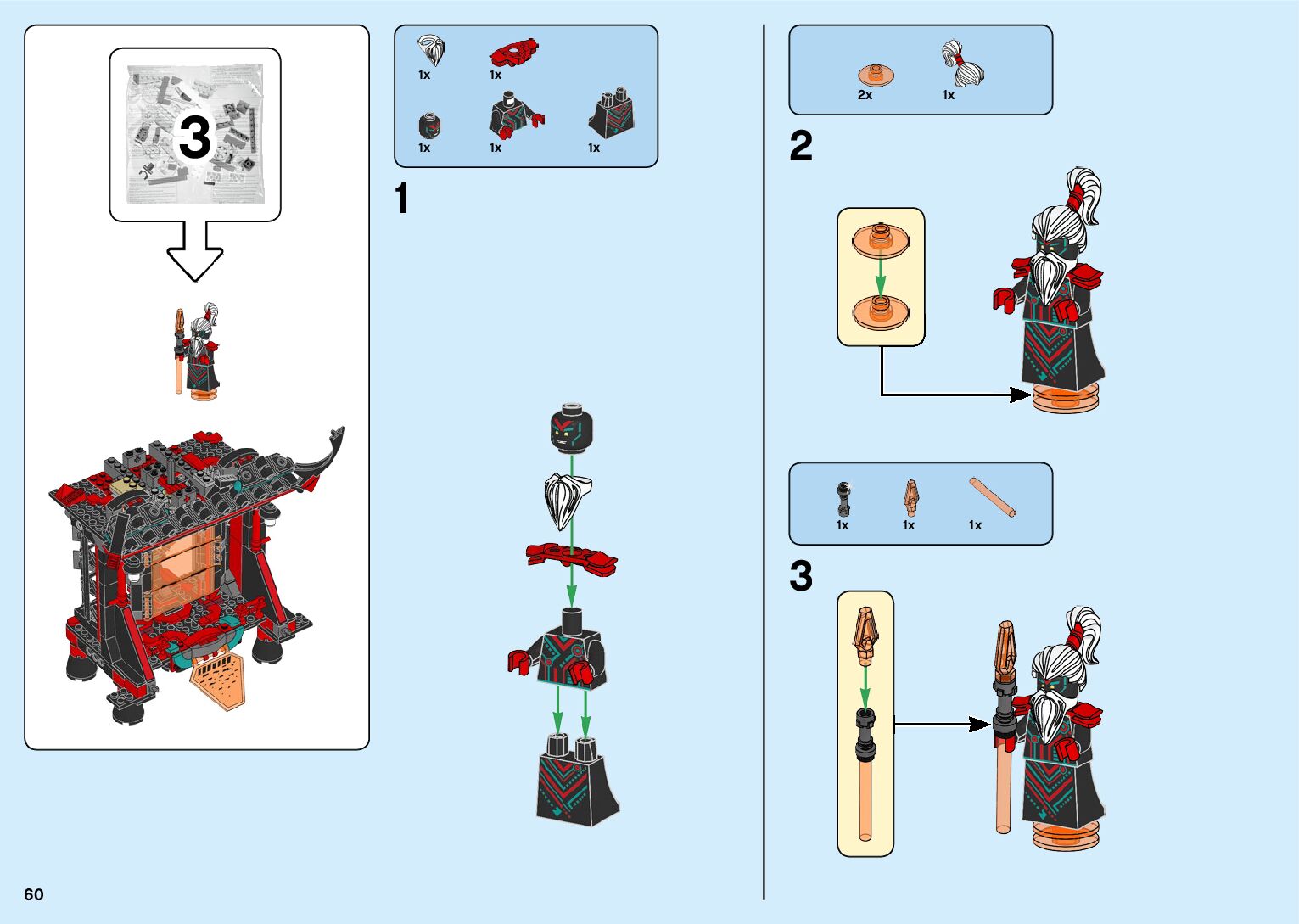 3

1x 1x
1x 1x 1x

1

2x 1x

2

1x 1x 1x

3

60