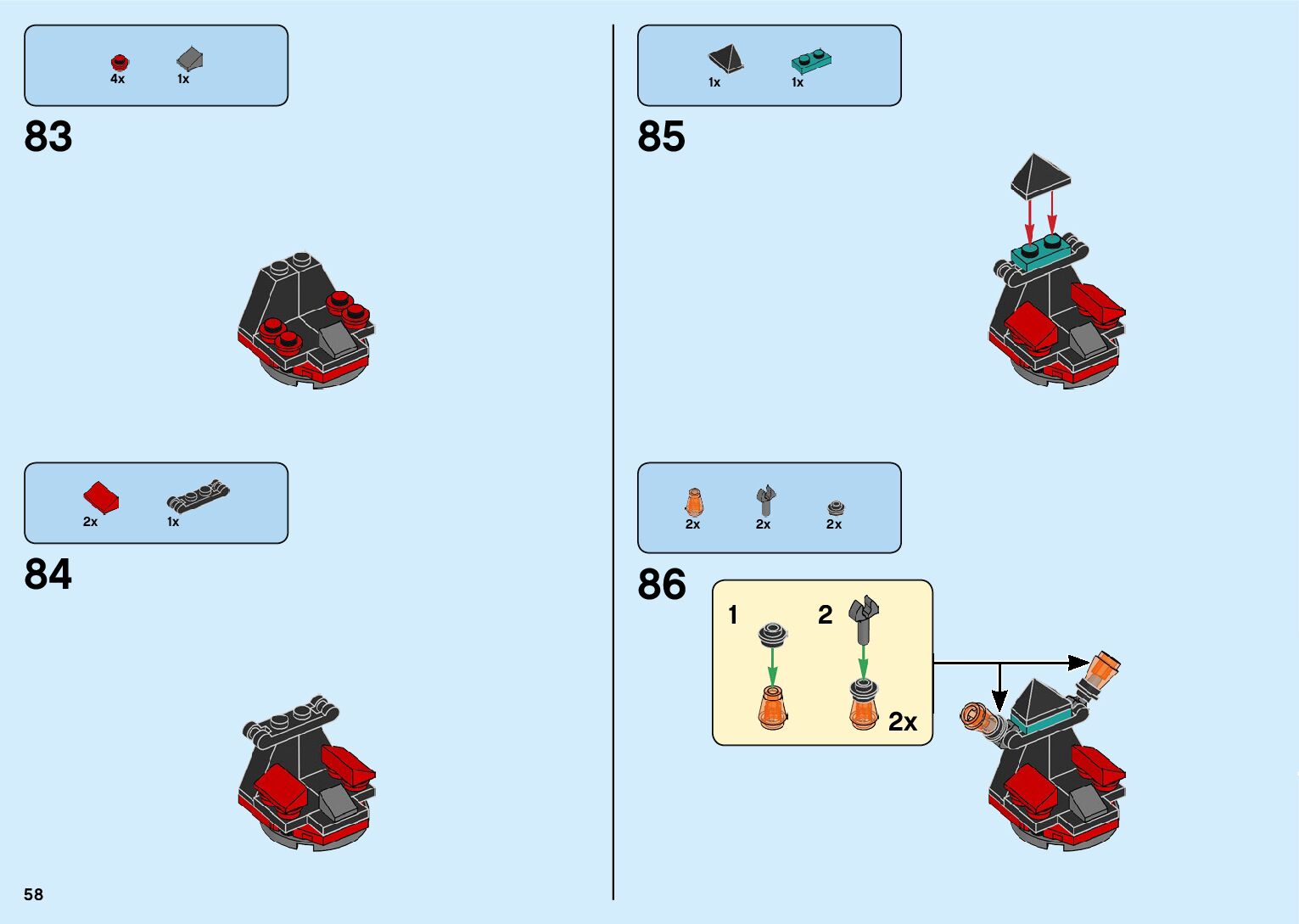 4x 1x

83

2x 1x

84

58

1x 1x

85

2x 2x 2x

86

1

2

2x