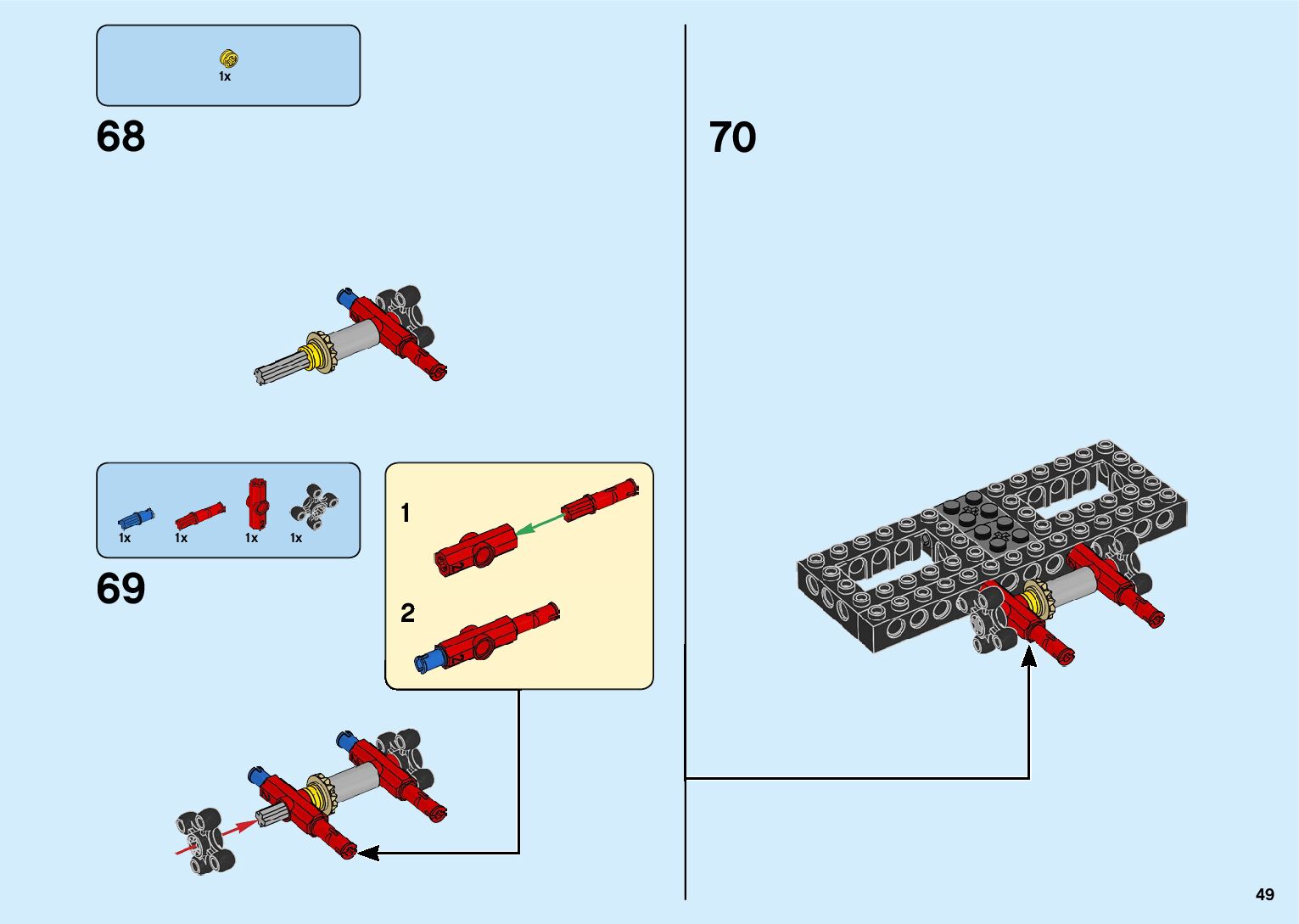 1x

68

1x 1x 1x 1x

69

1

2

70

49