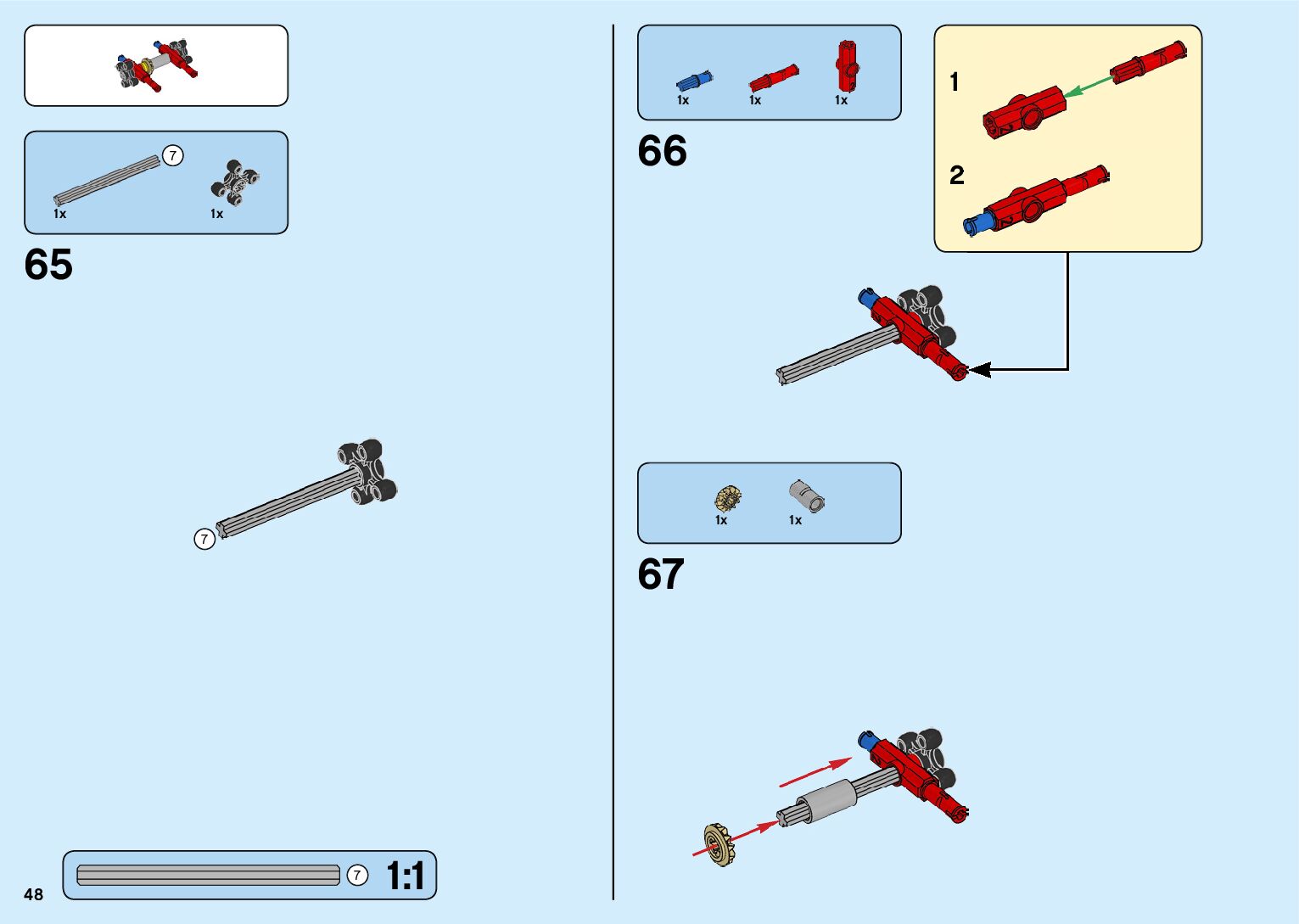 7

1x

1x

65

7

7

1:1

48

1x

1x

1x

66

1

2

1x

1x

67