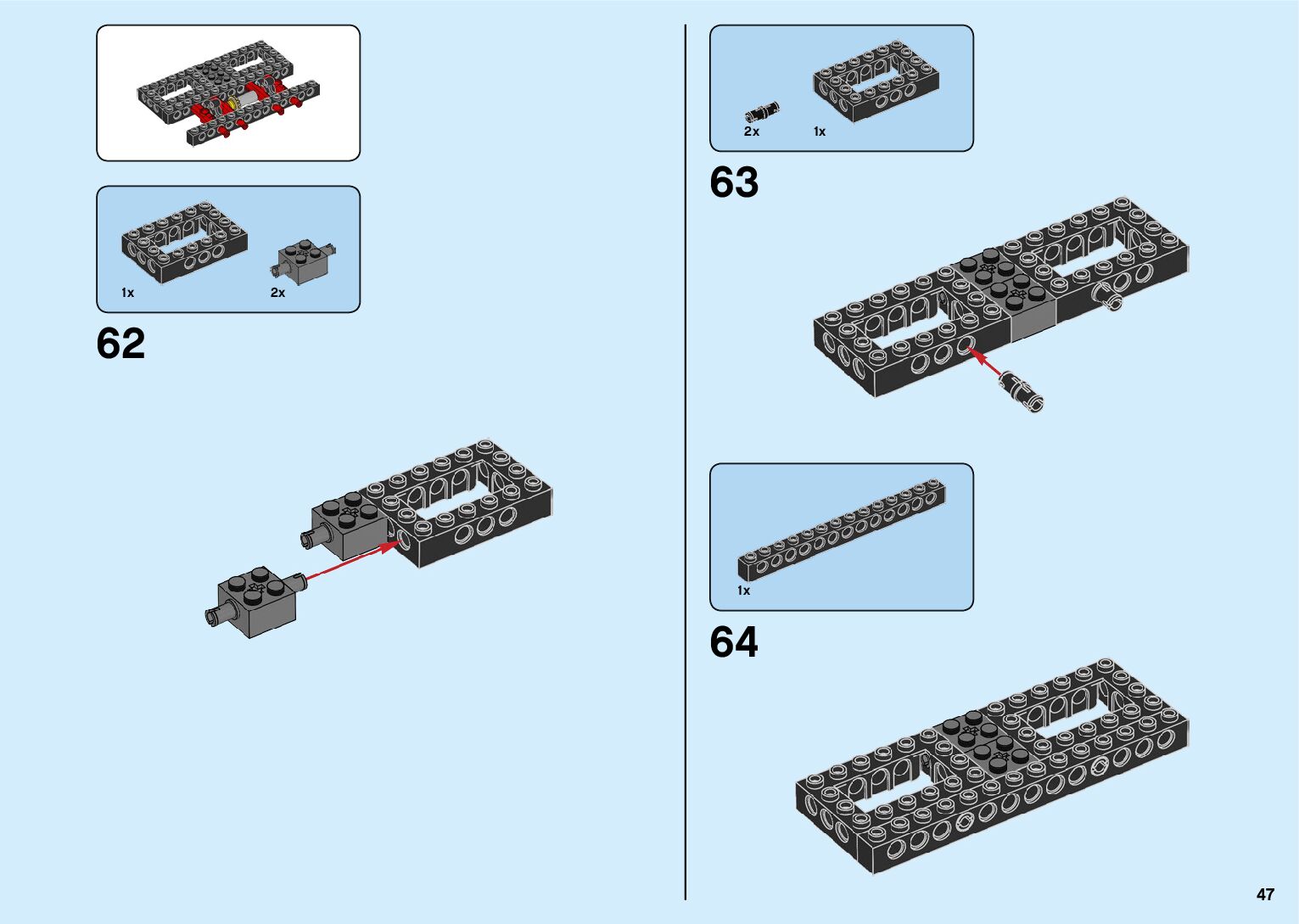 1x

2x

62

2x

1x

63

1x

64

47