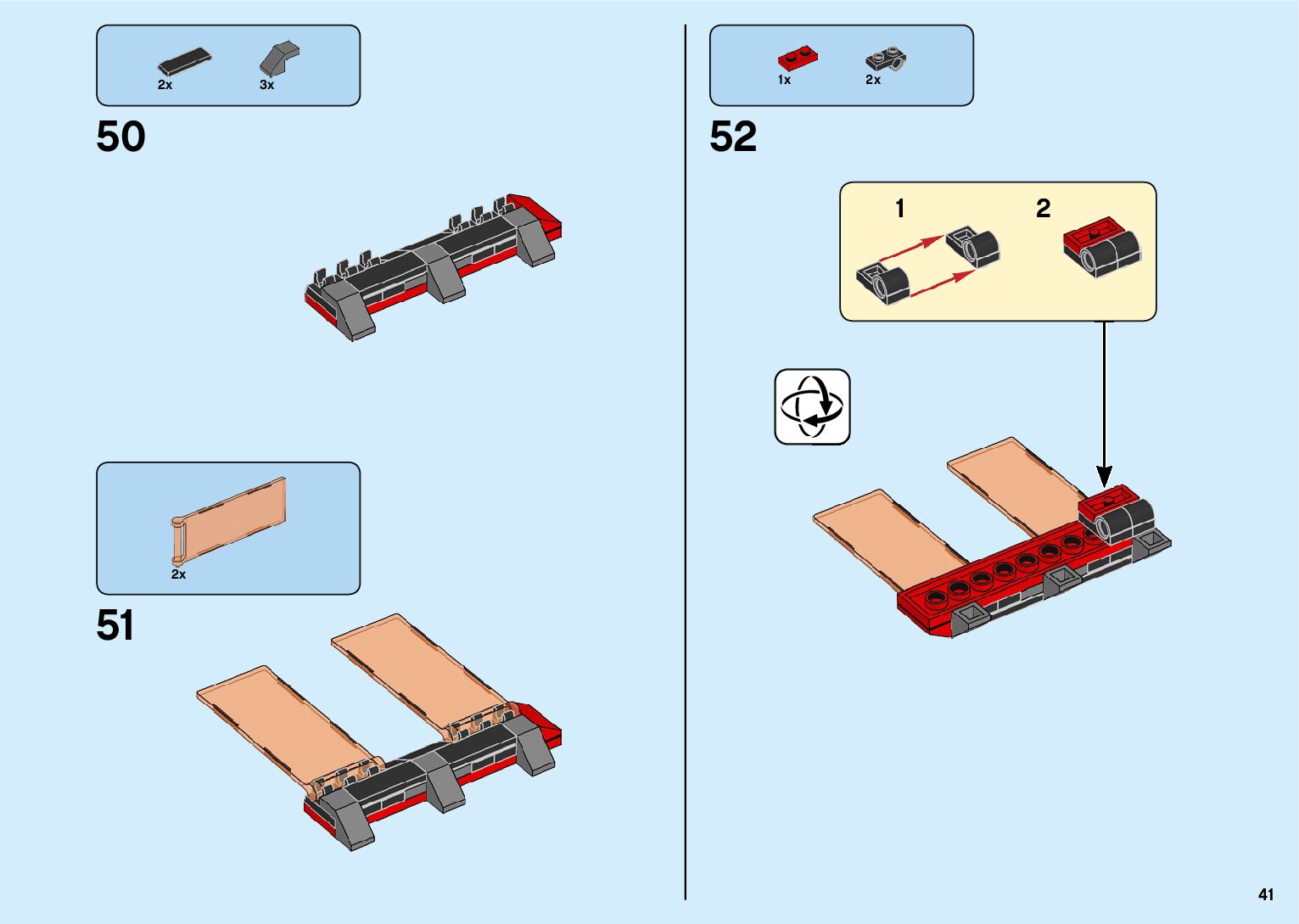 2x 3x

50

2x

51

1x 2x

52

1 2

41