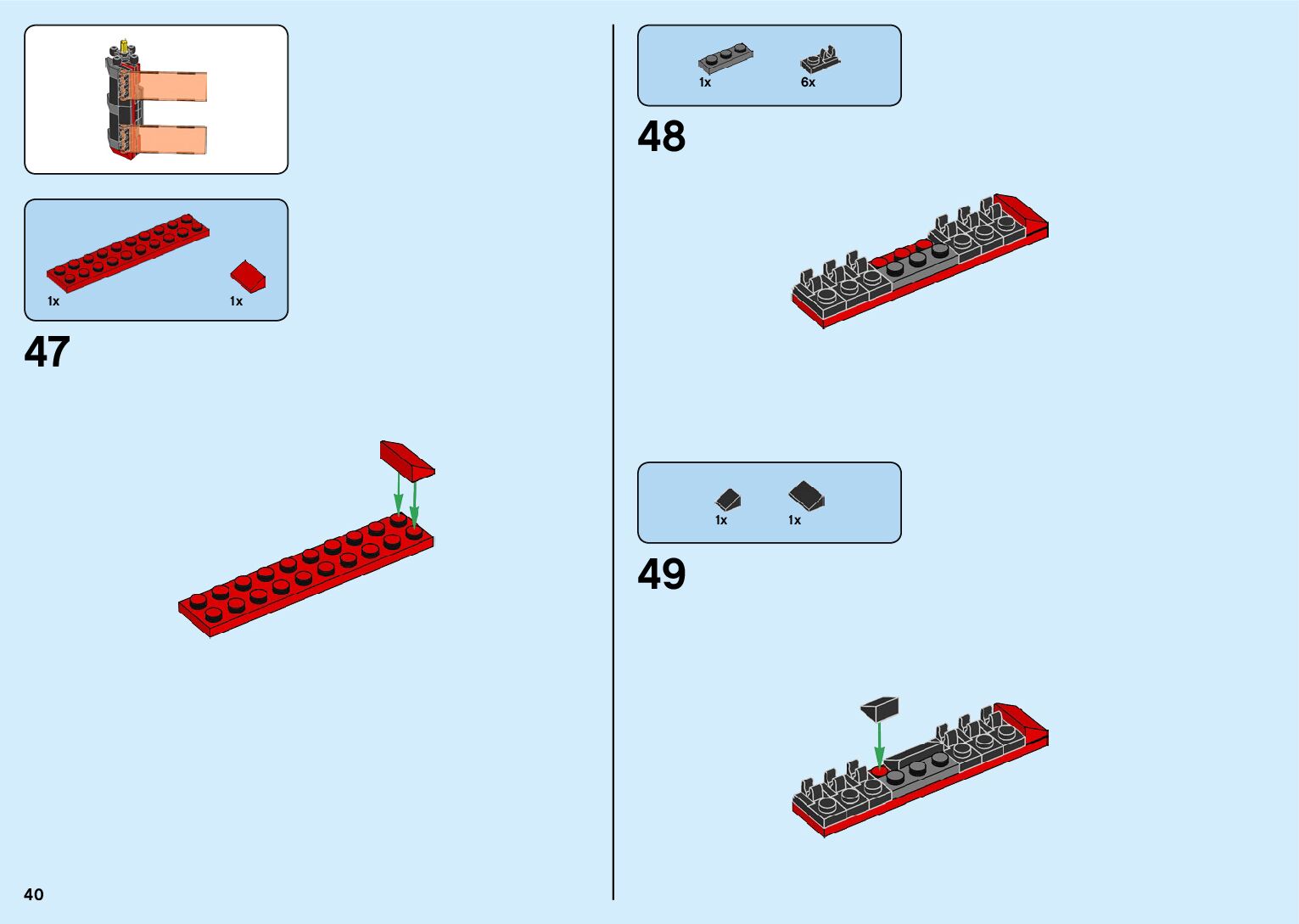 1x

1x

47

1x

6x

48

1x

1x

49

40