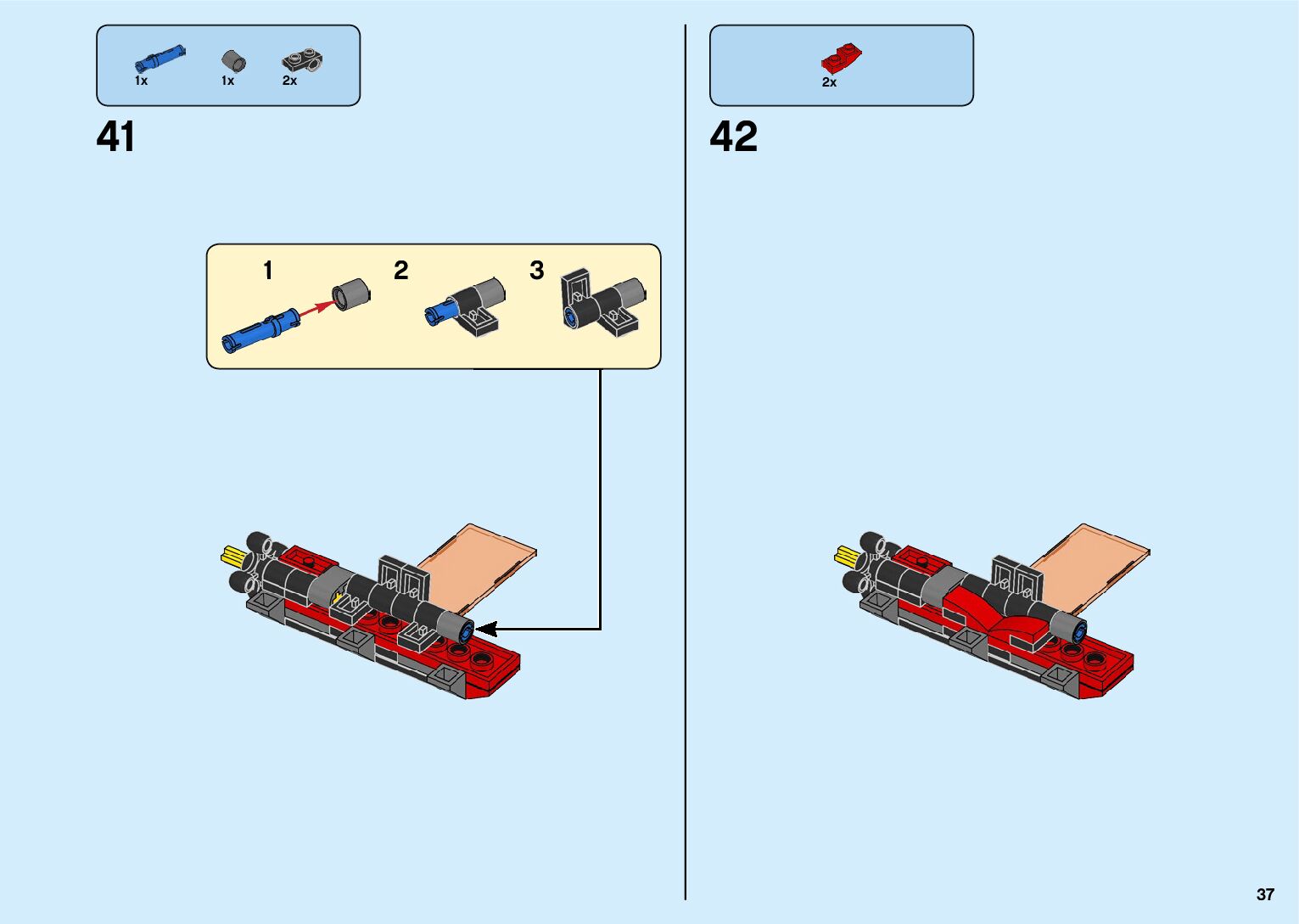 1x 1x 2x

41

1 2 3

2x

42

37