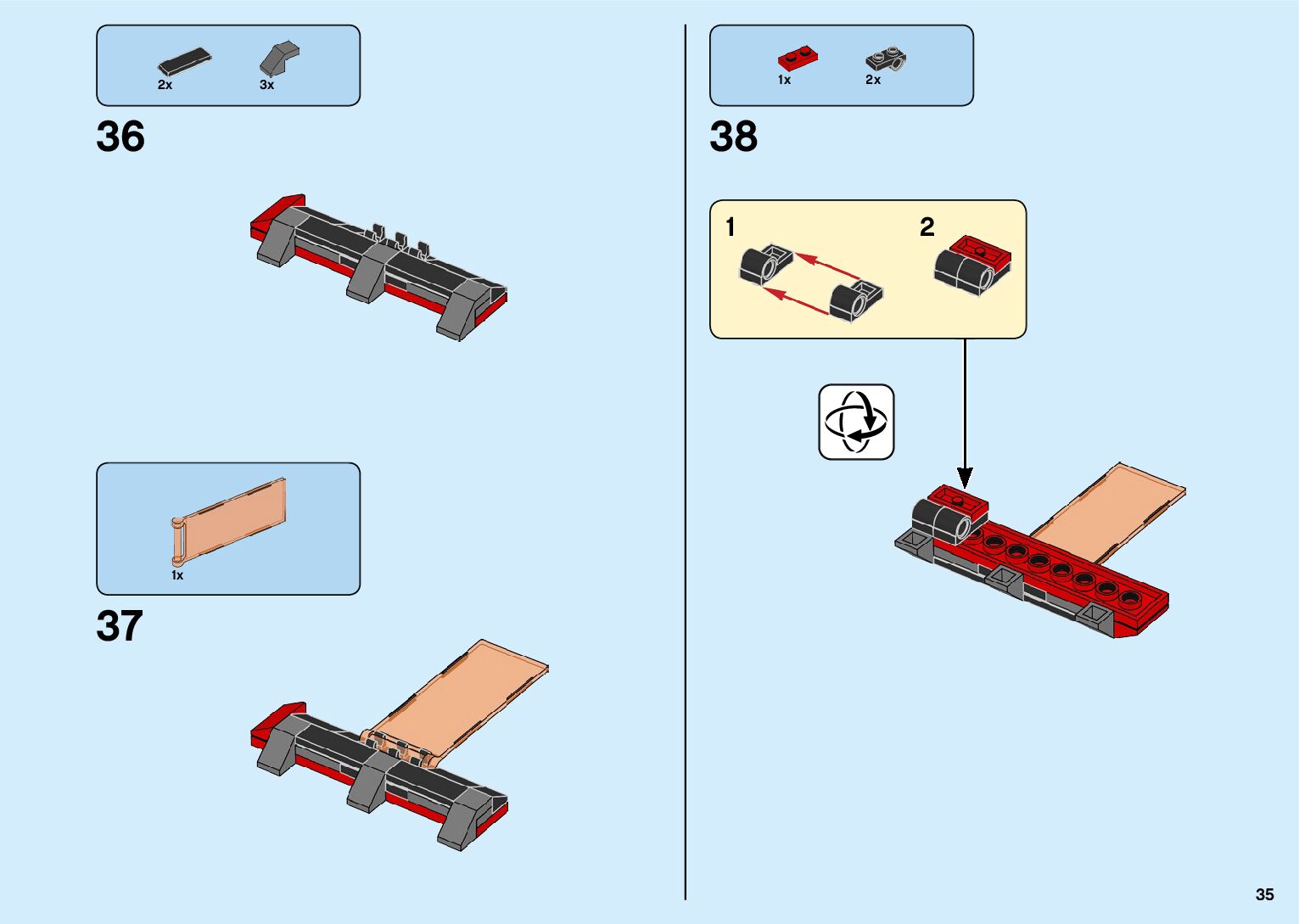 2x 3x

36

1x

37

1x 2x

38

1

2

35