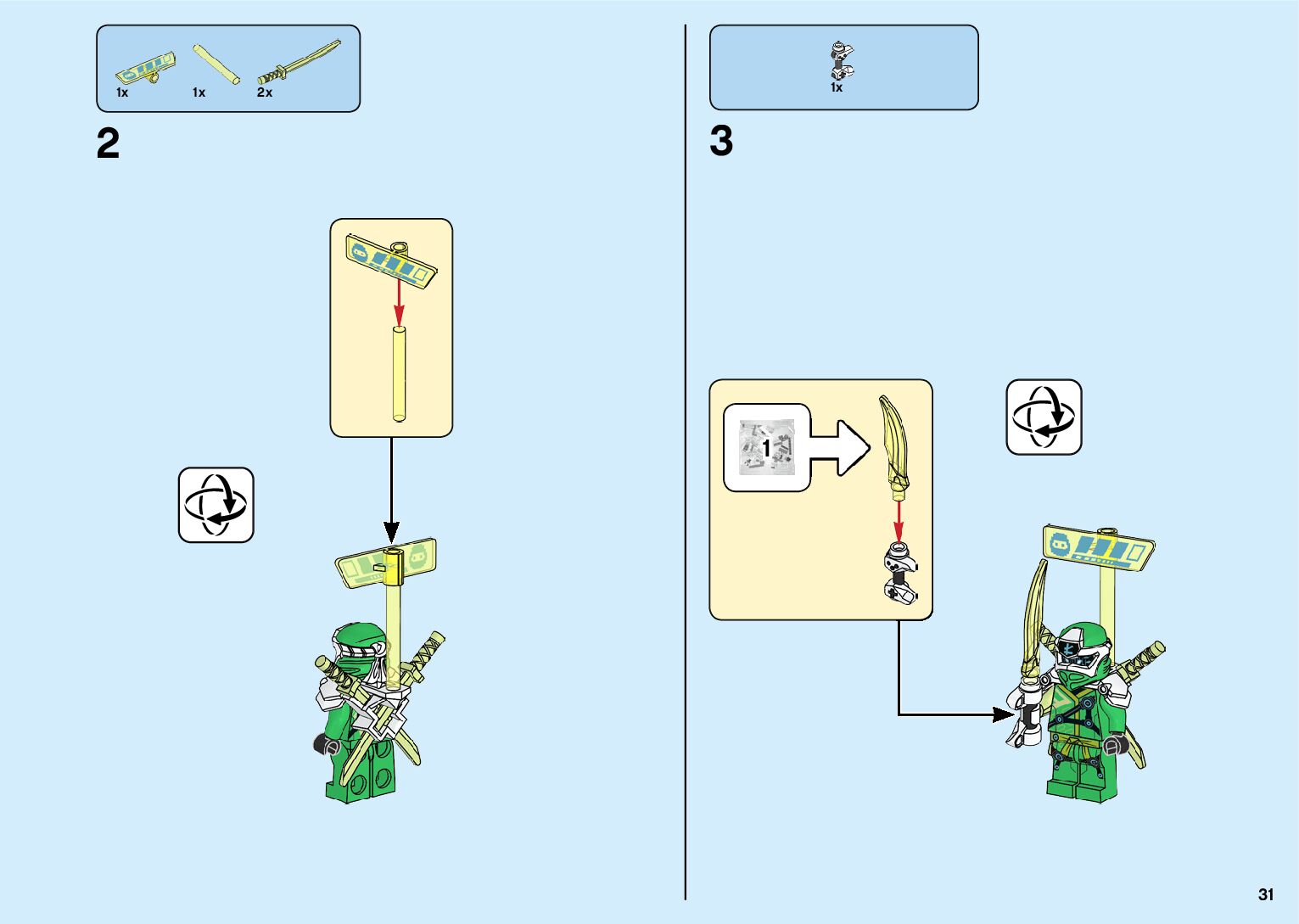 1x 1x 2x

2

1x

3

1

31