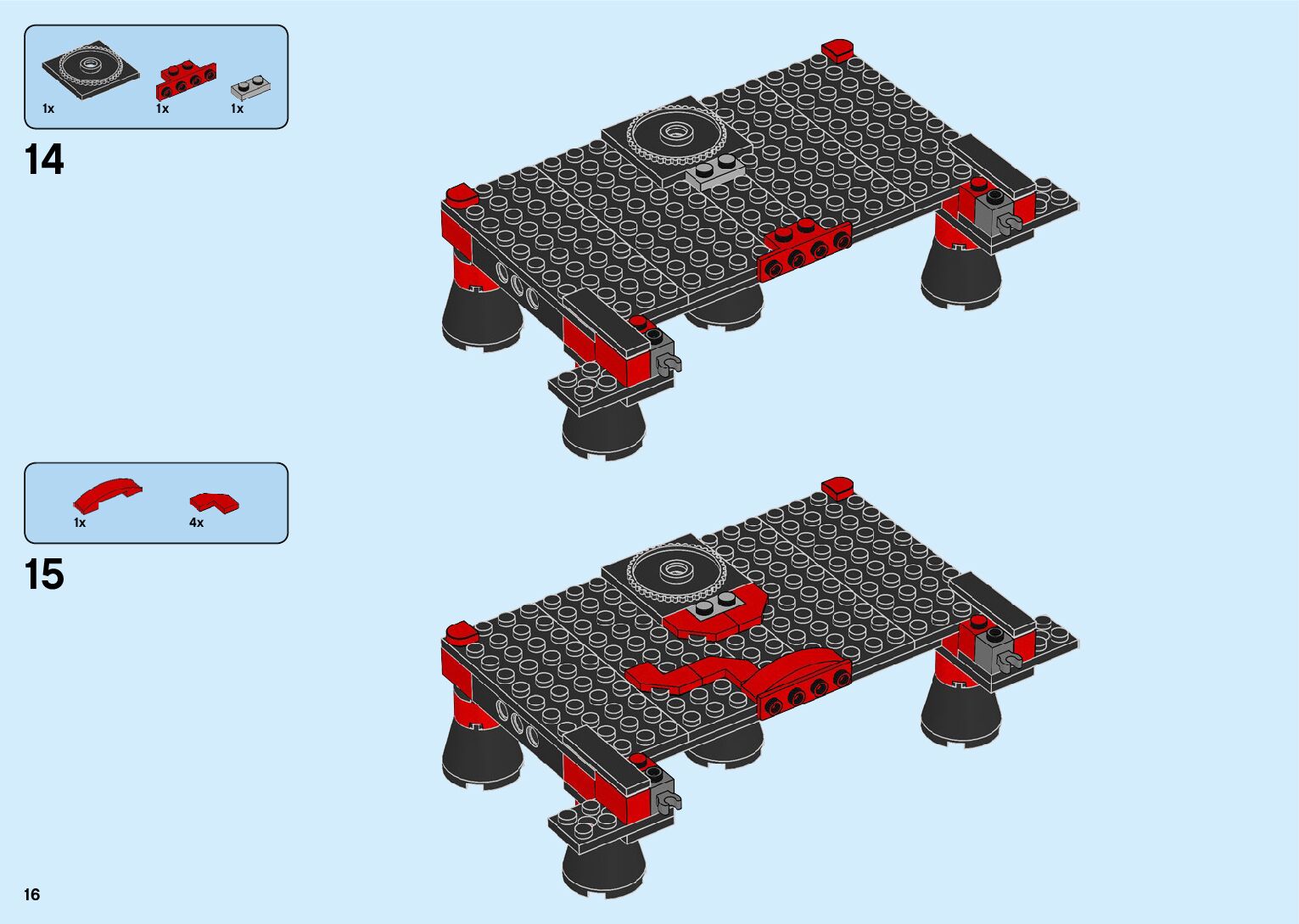 1x 1x 1x

14

1x 4x

15

16