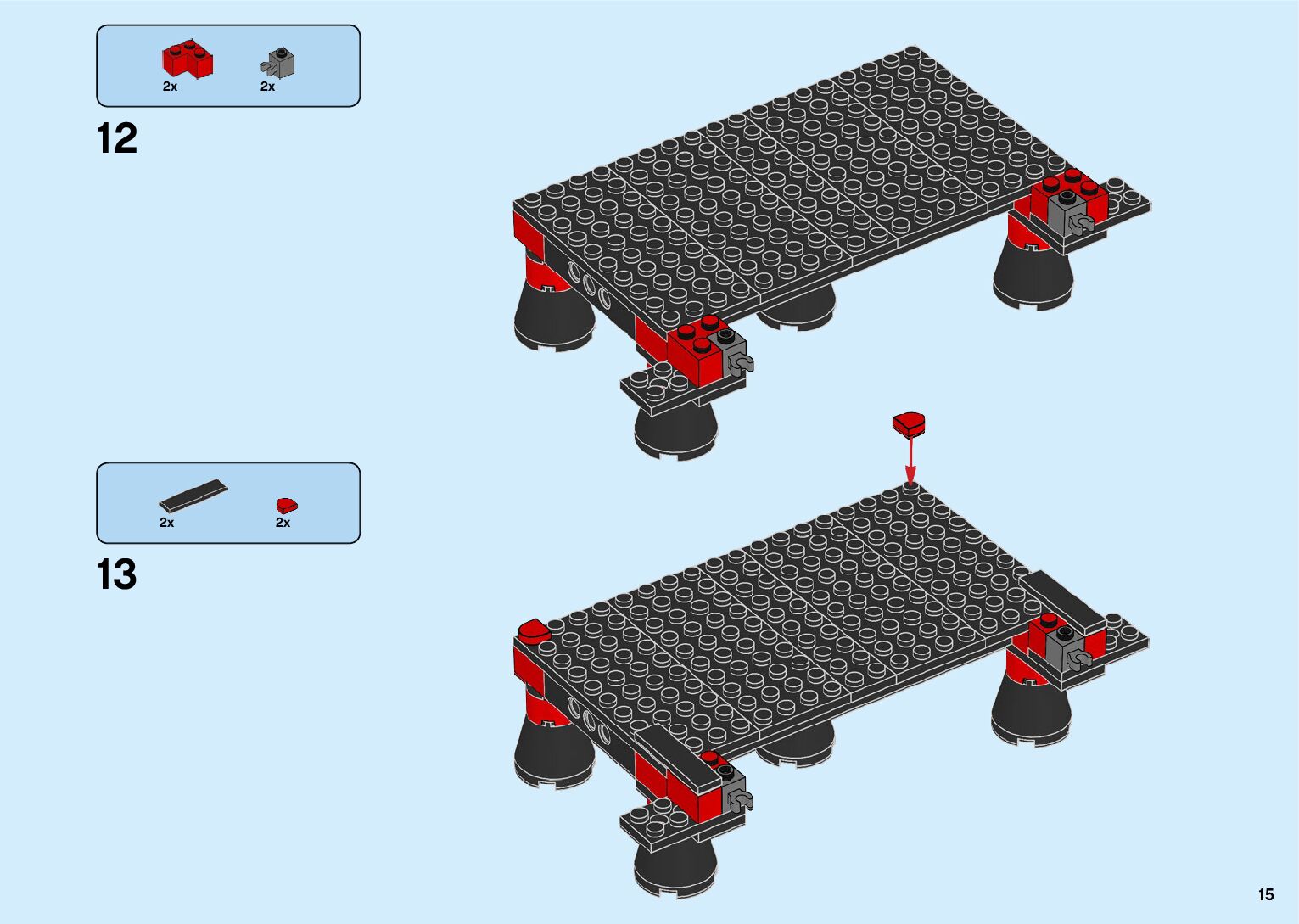 2x 2x

12

2x 2x

13

15