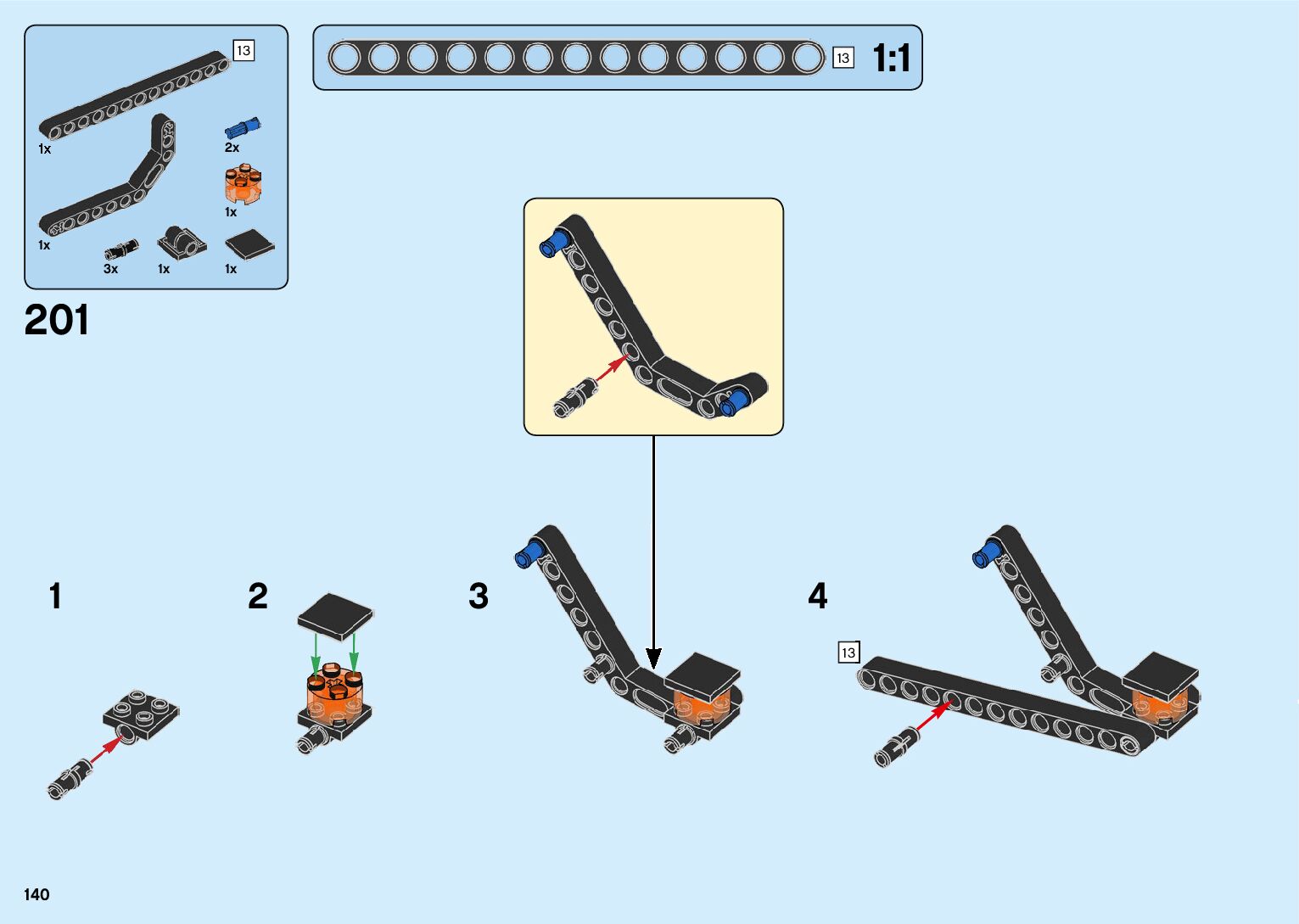 13
1x
2x
1x
1x
3x
1x
1x

13 1:1

201

1

2

3

4
13

140