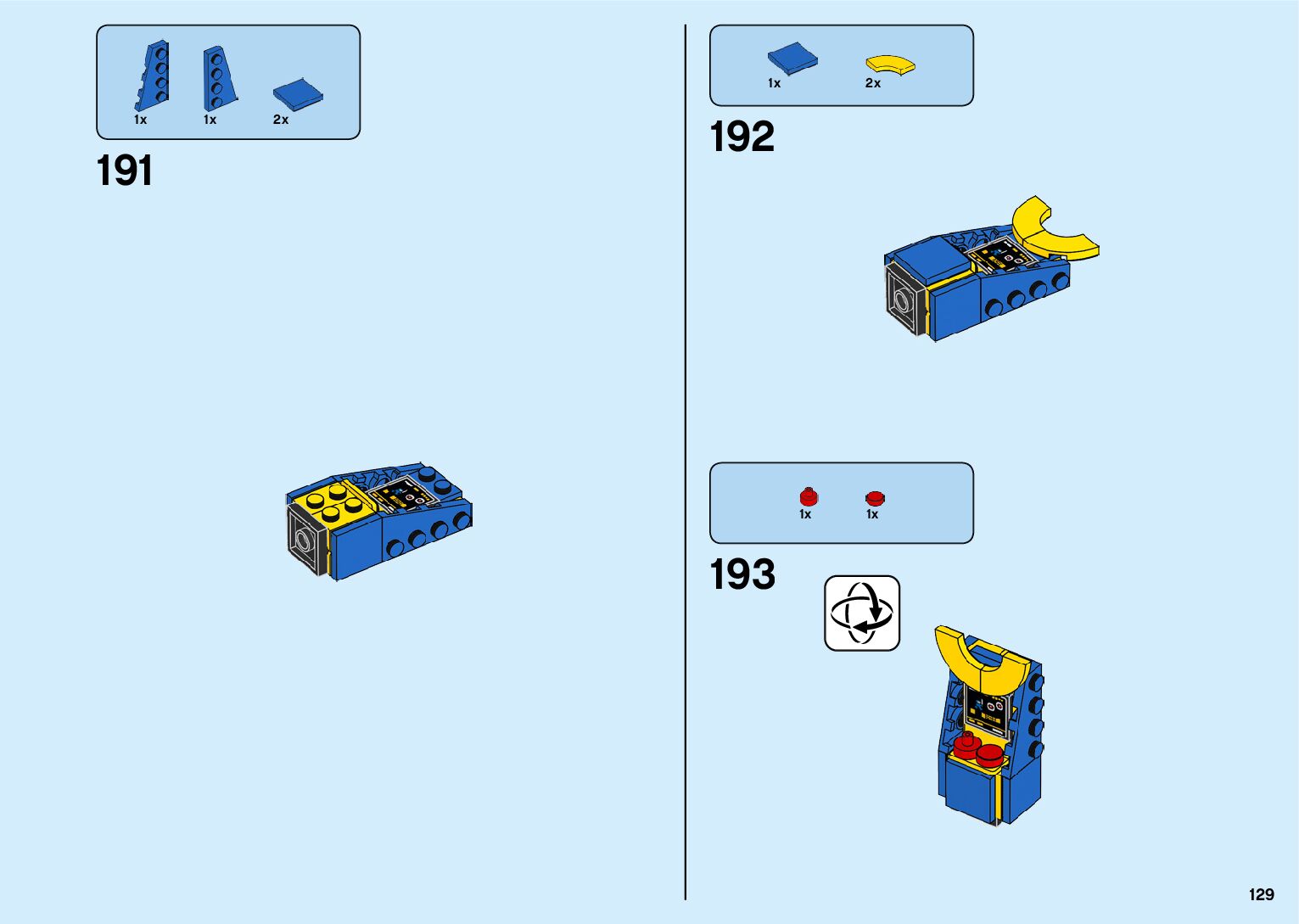 1x 1x 2x

191

1x 2x

192

1x 1x

193

129