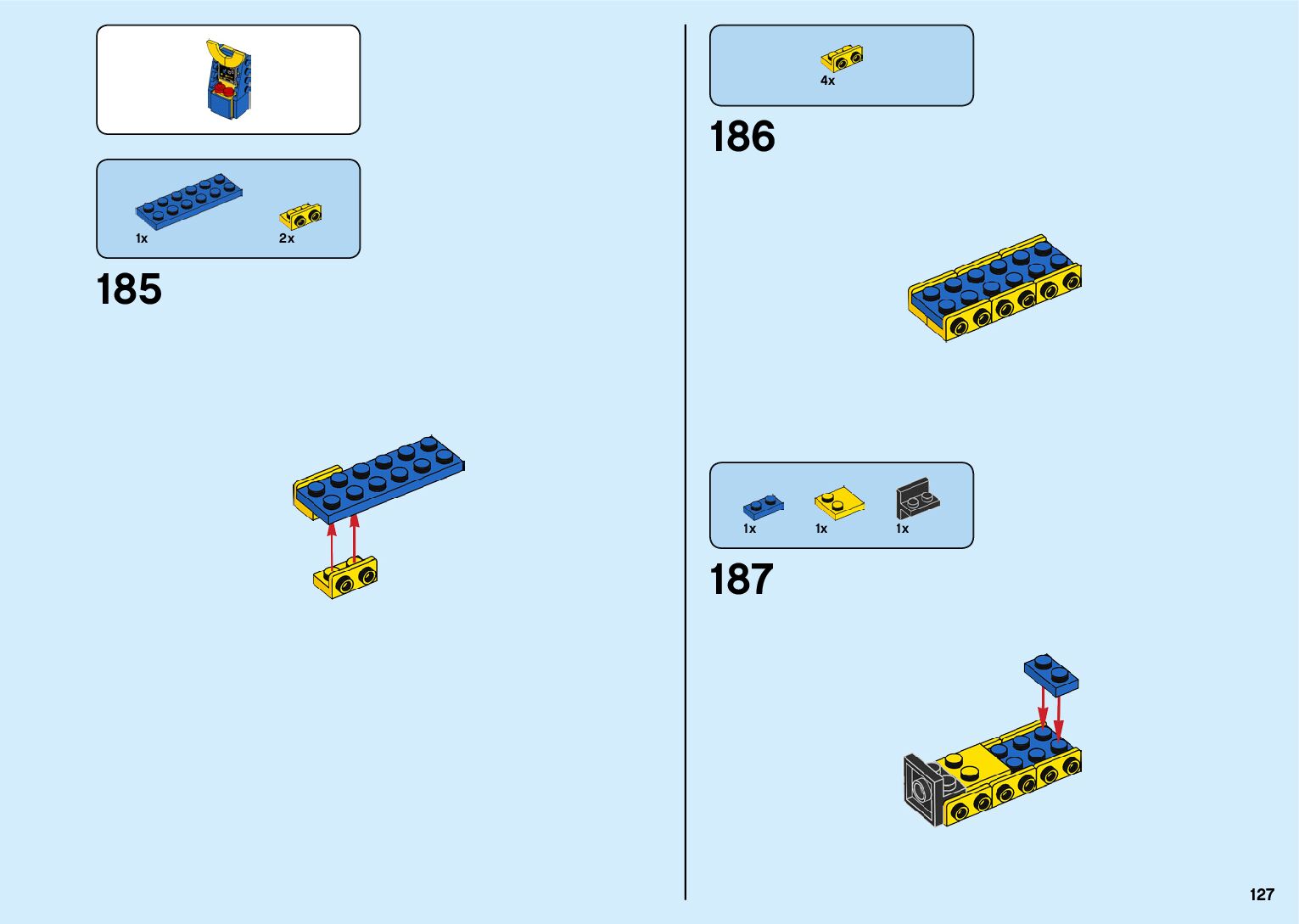 1x

2x

185

4x

186

1x

1x

1x

187

127