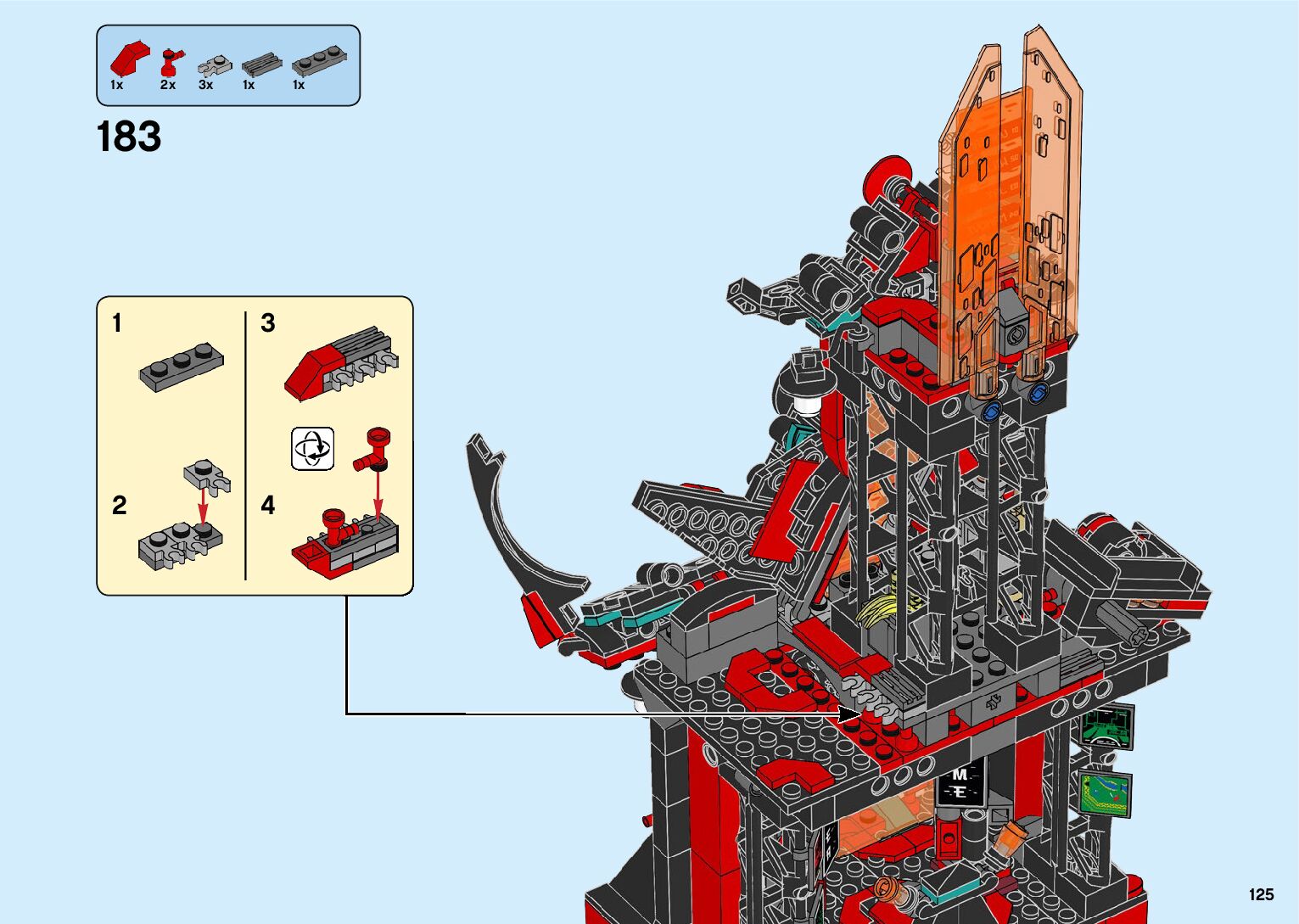 1x 2x 3x 1x 1x

183

1

2

3

4

M
E

125