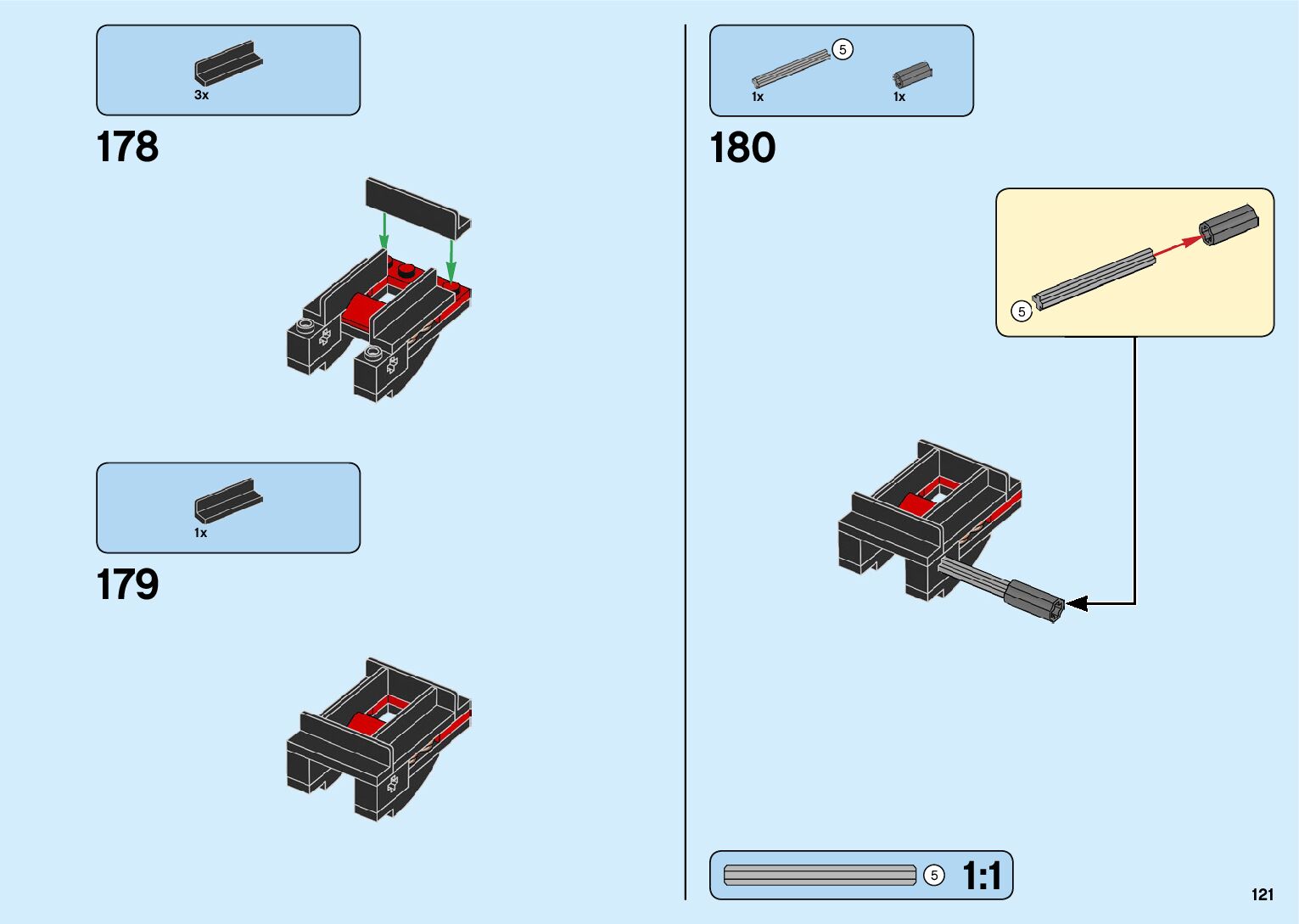 3x

178

1x

179

5

1x

1x

180

5

5

1:1

121