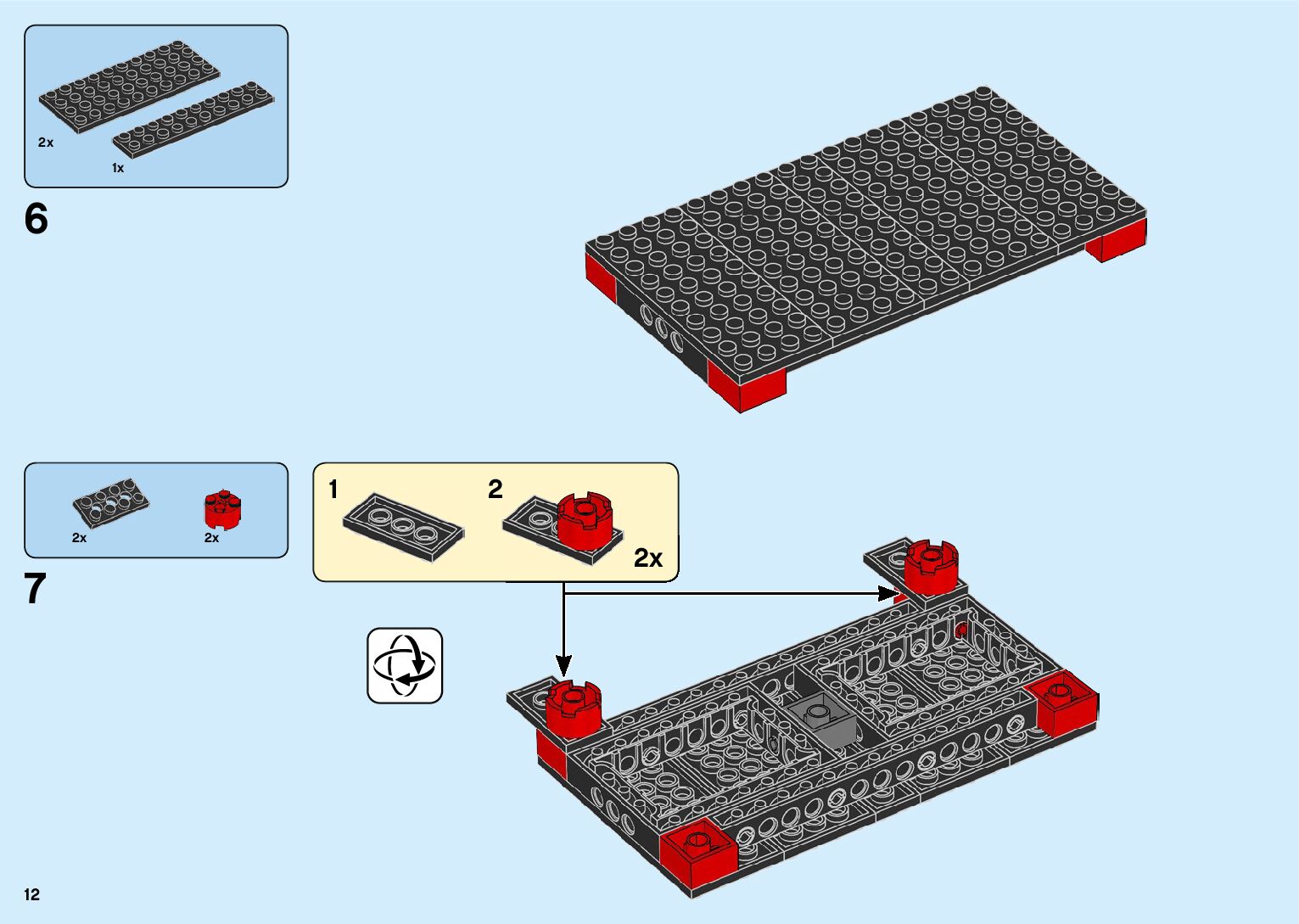 2x
1x

6

2x
2x

7

1
2
2x

12