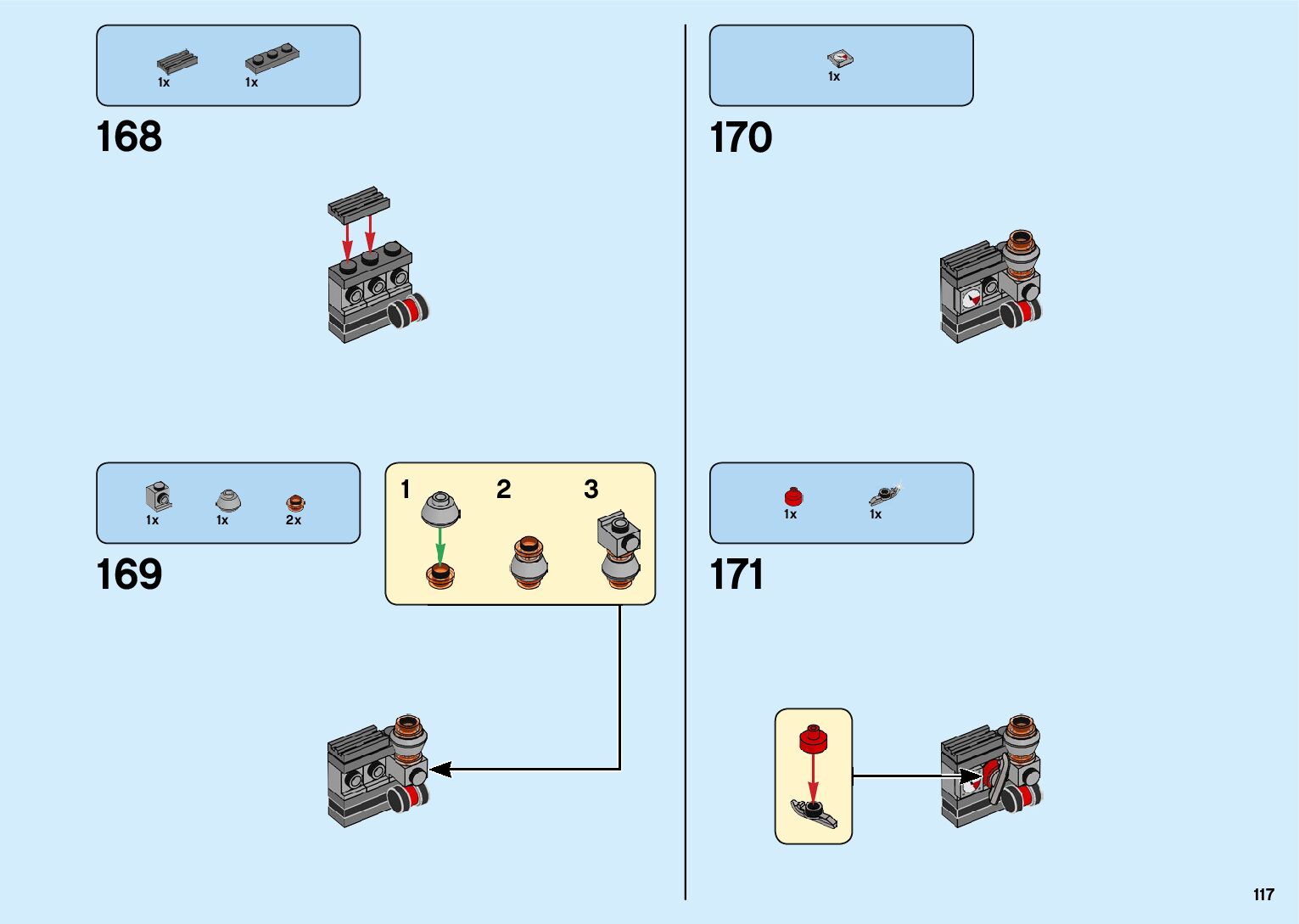 1x 1x

168

1x 1x 2x

169

1 2 3

1x

170

1x 1x

171

117