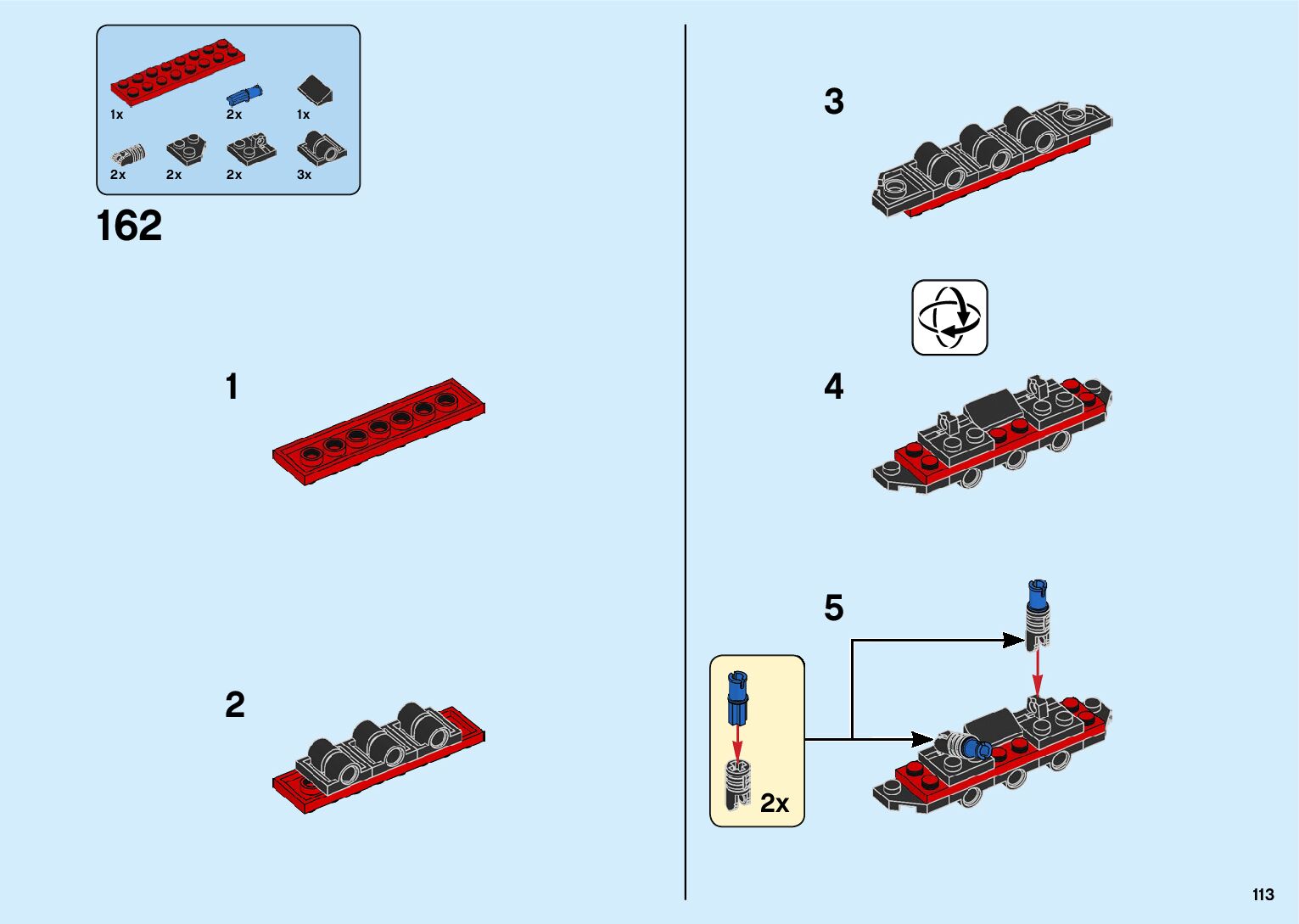 1x 2x 1x
2x 2x 2x 3x

162

1

2

3

4

5

2x

113