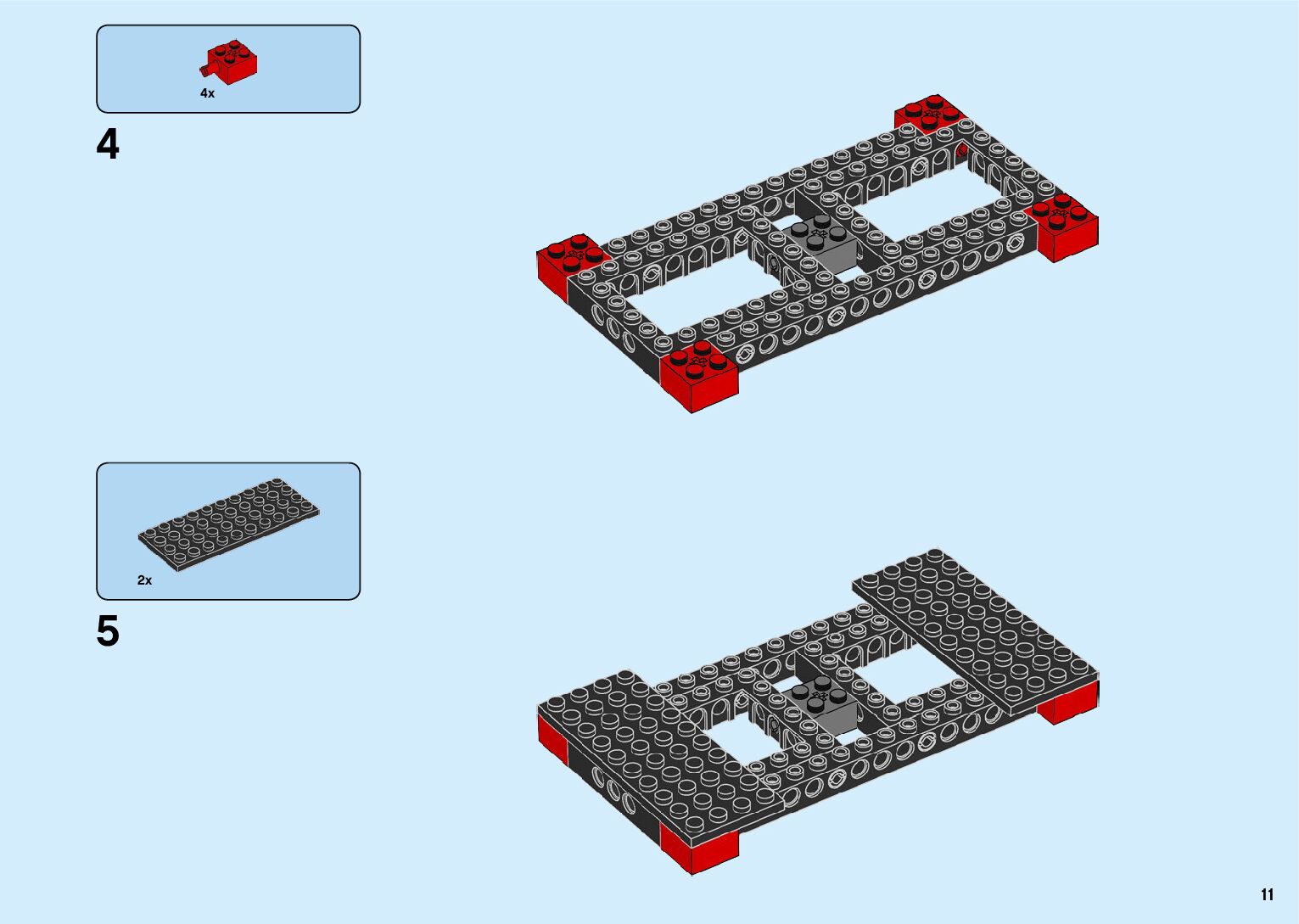 4x

4

2x

5

11