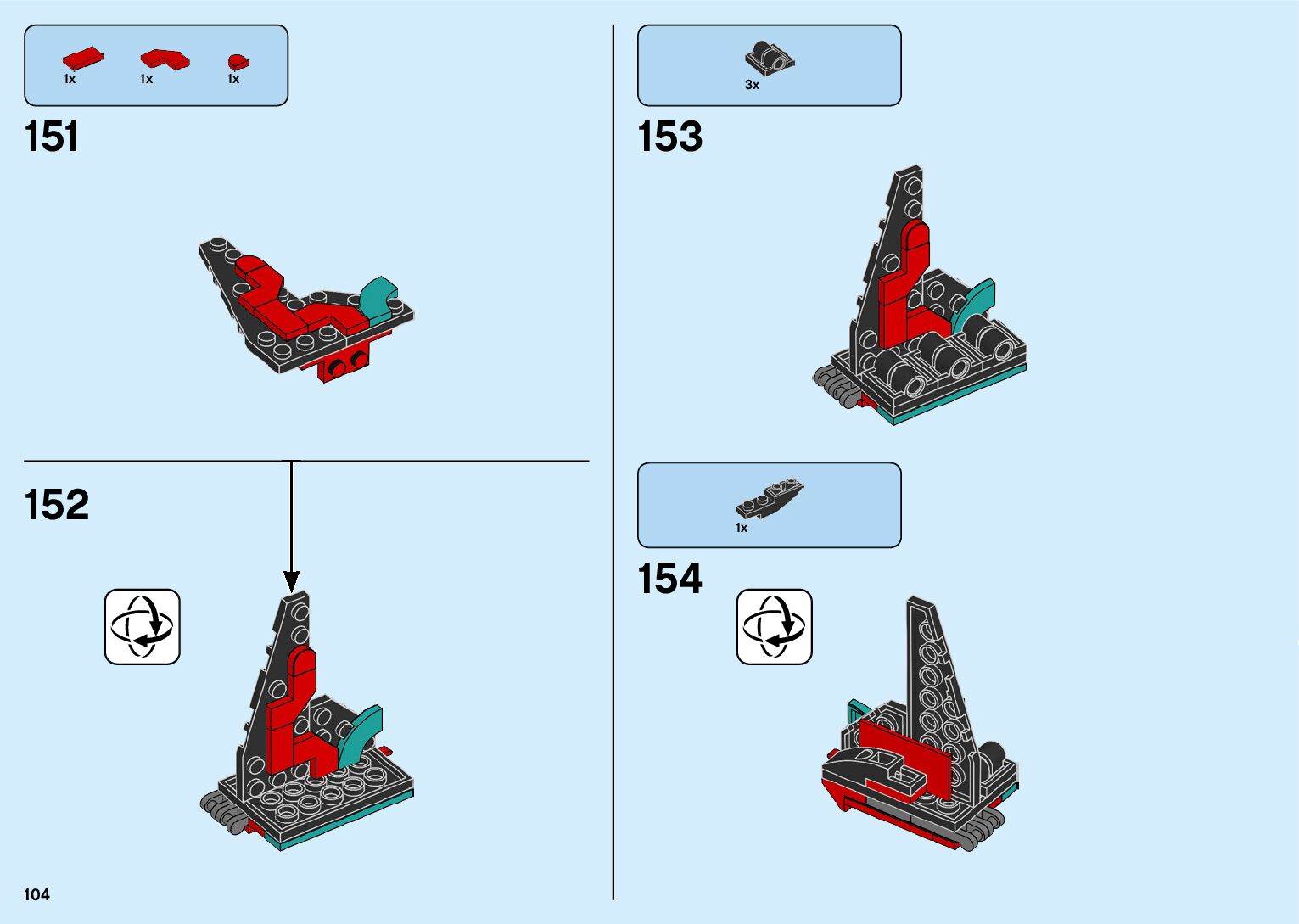 1x 1x 1x

151

152

3x

153

1x

154

104