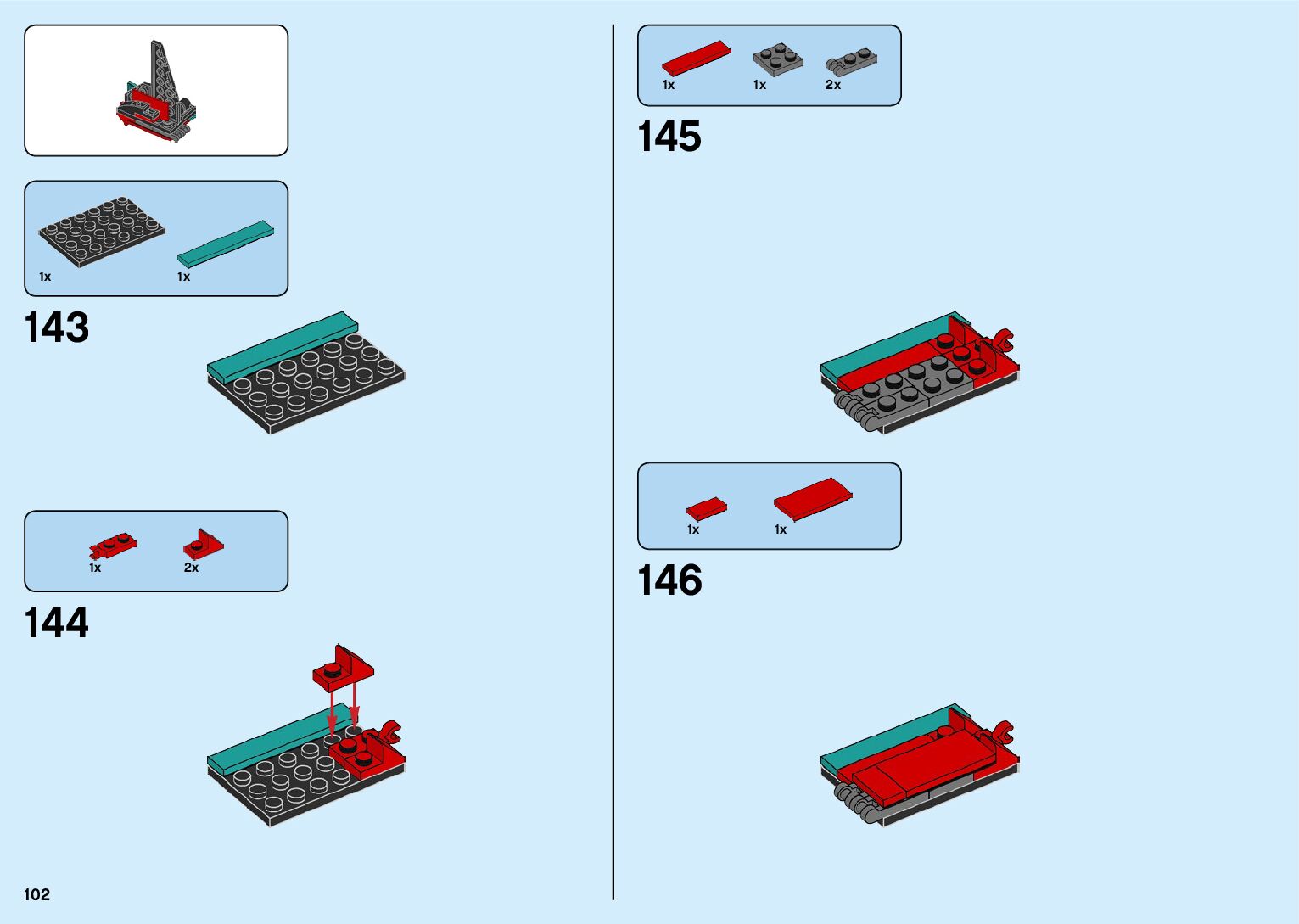 1x
1x

143

1x
2x

144

102

1x
1x
2x

145

1x
1x

146