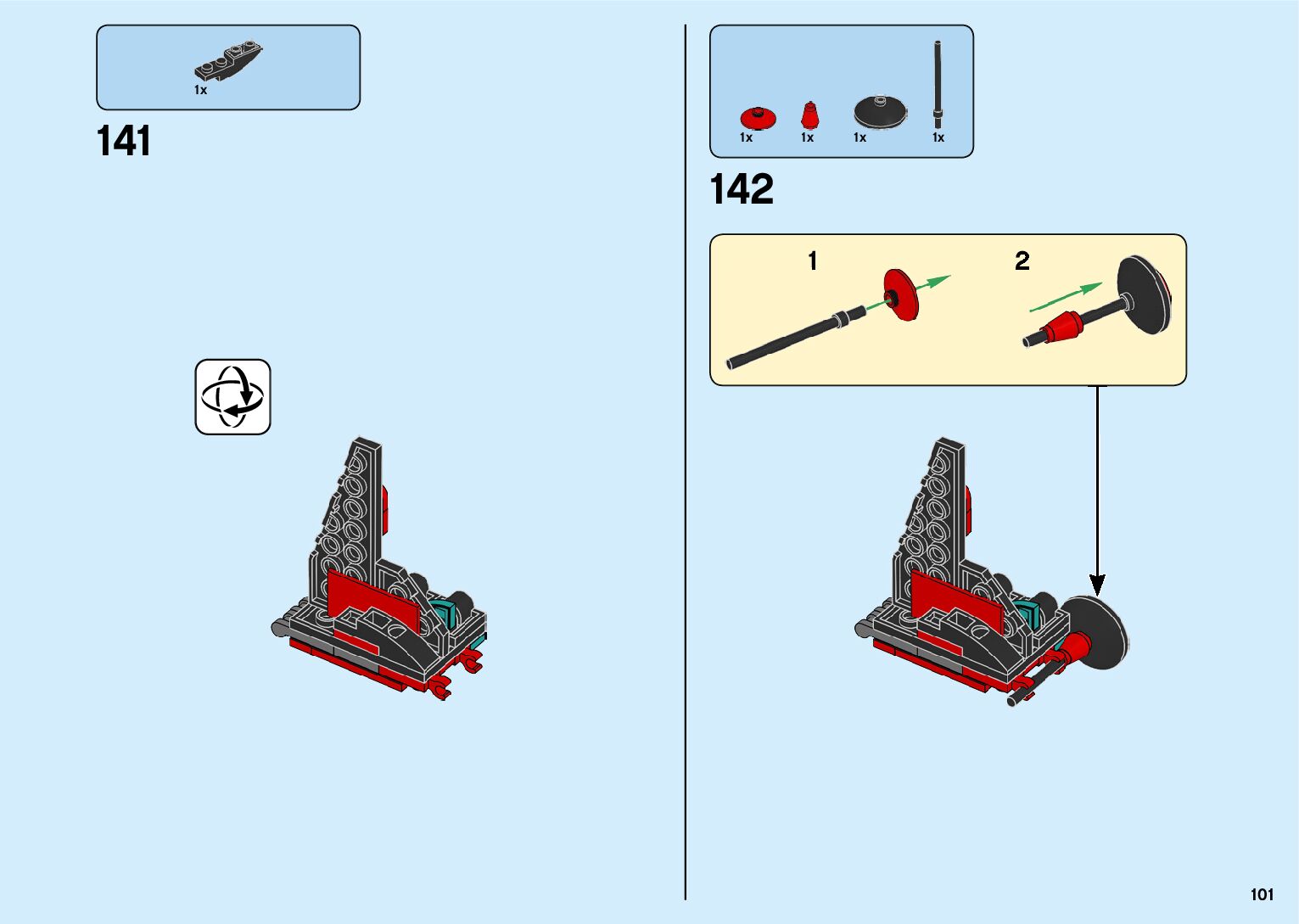 1x

141

1x 1x 1x 1x

142

1

2

101