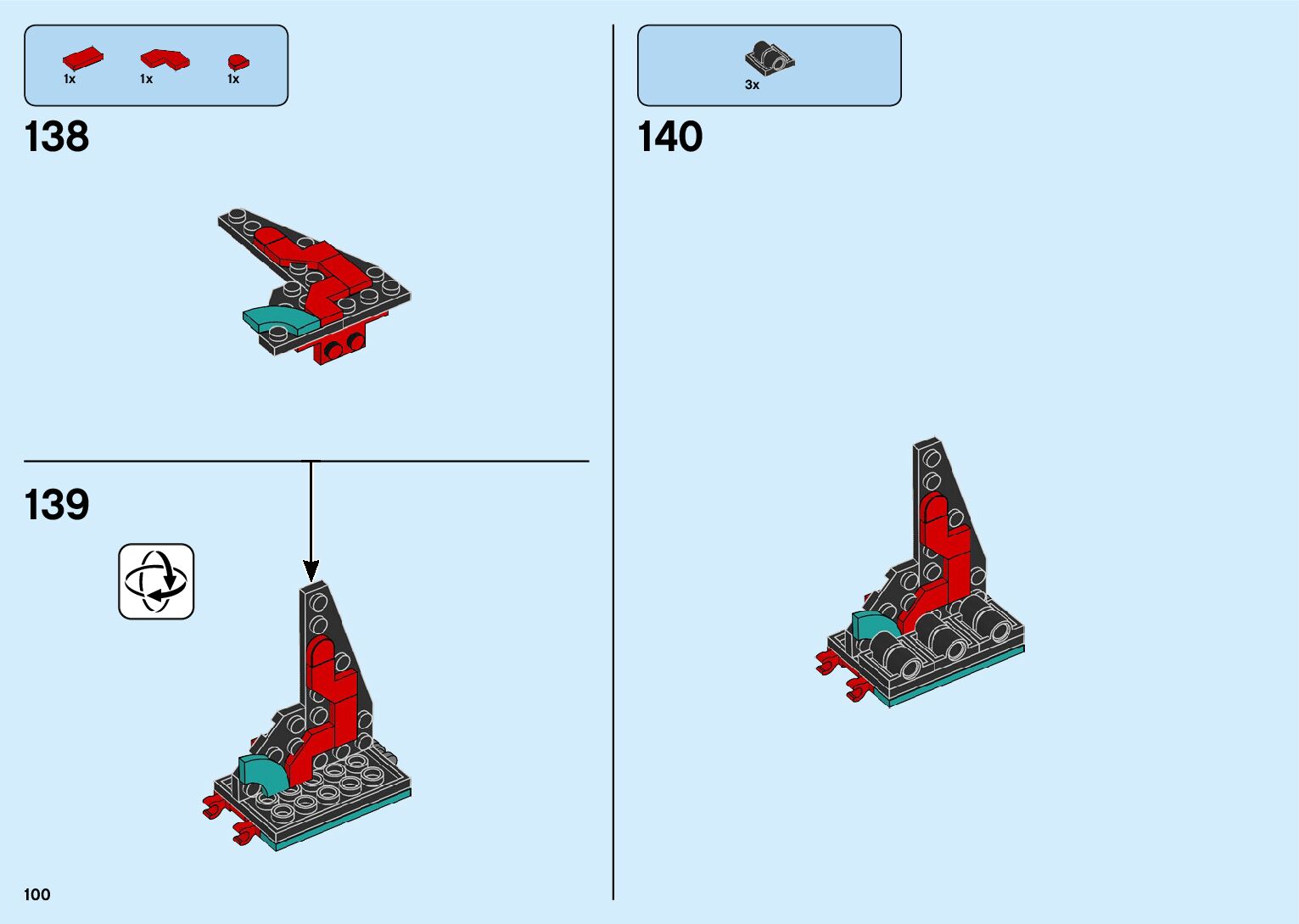 1x
1x
1x

138

139

3x

140

100