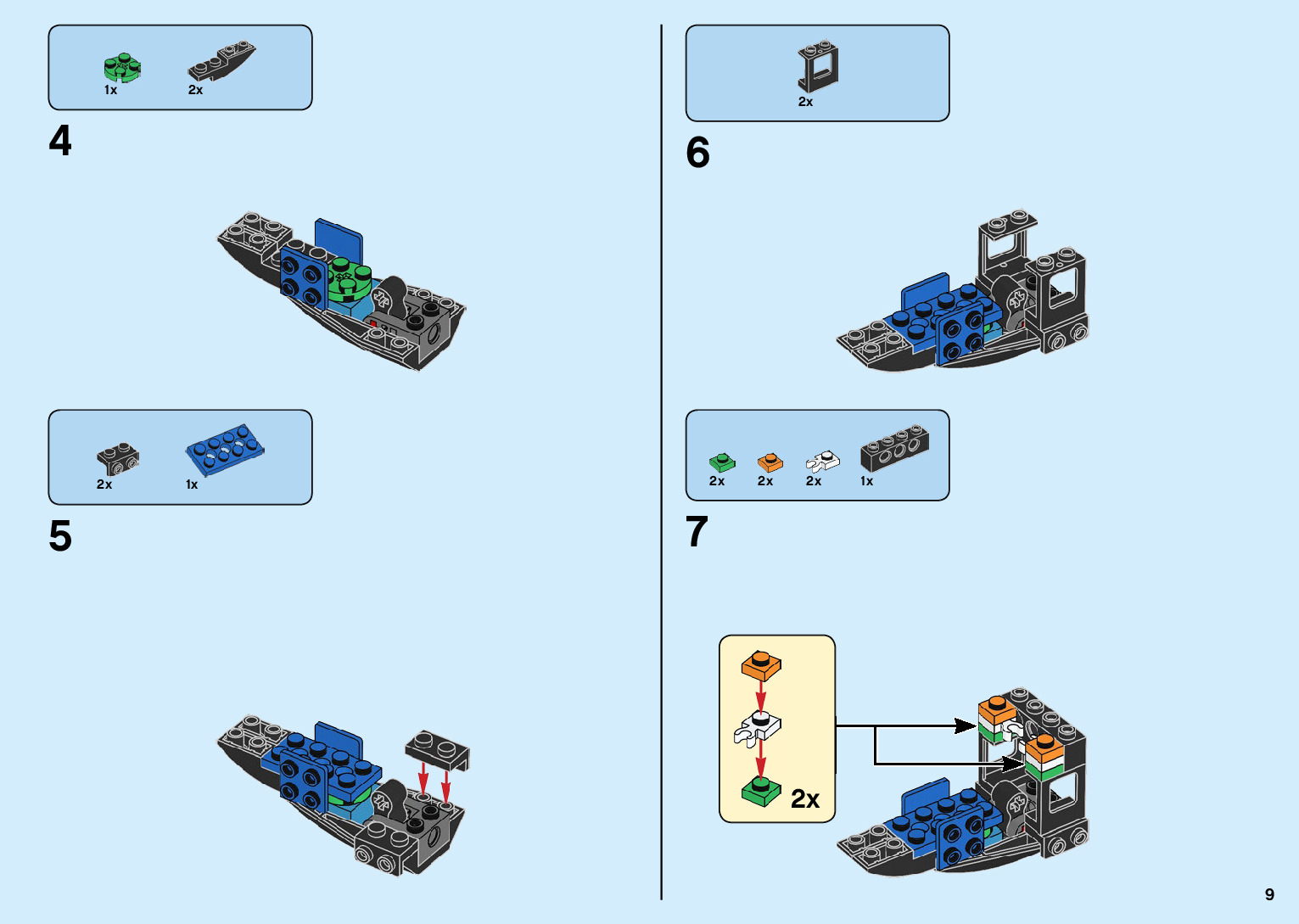 1x 2x

4

2x 1x

5

2x

6

2x 2x 2x 1x

7

2x

9