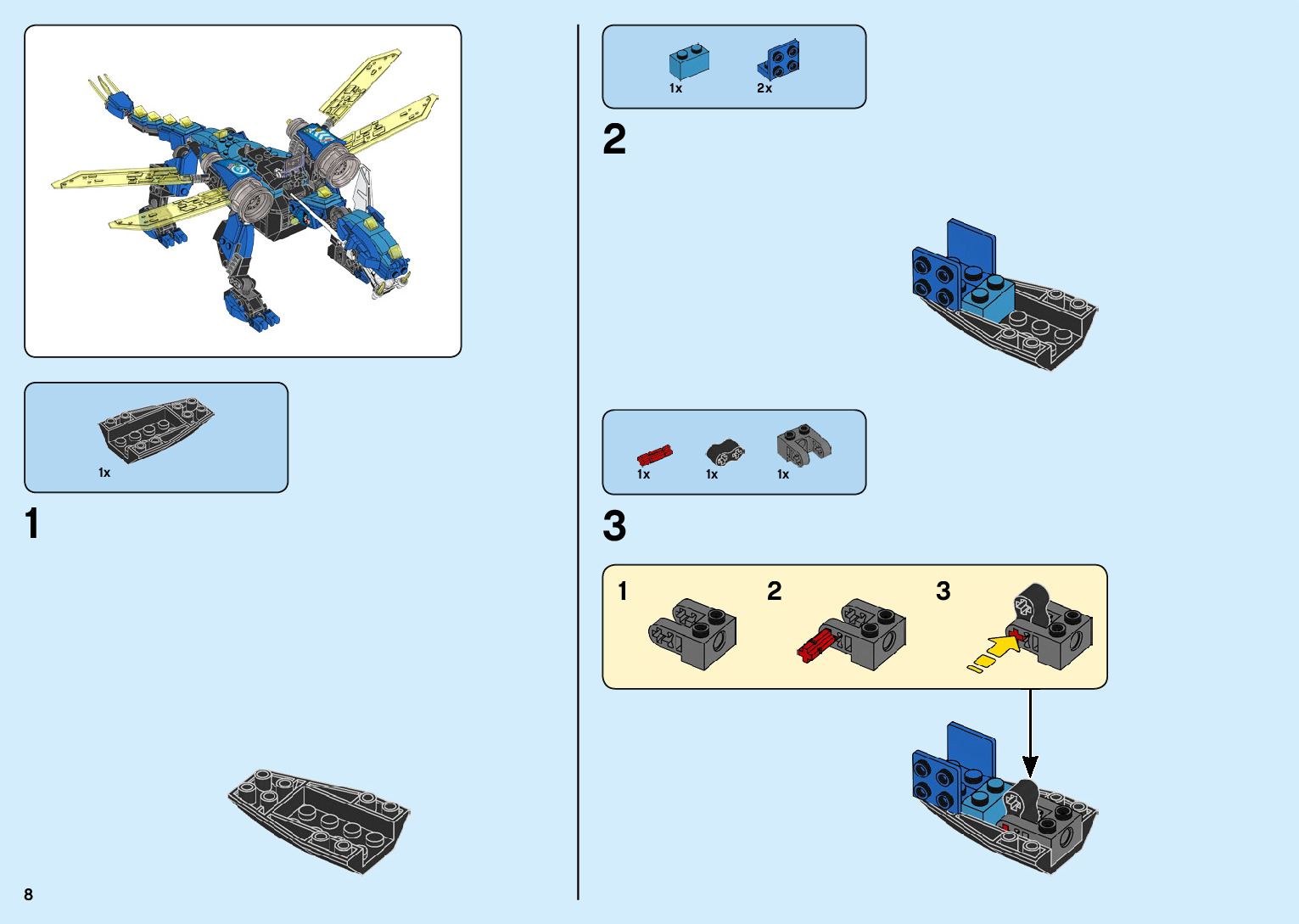 1x

1

8

1x 2x

2

1x 1x 1x

3

1 2 3