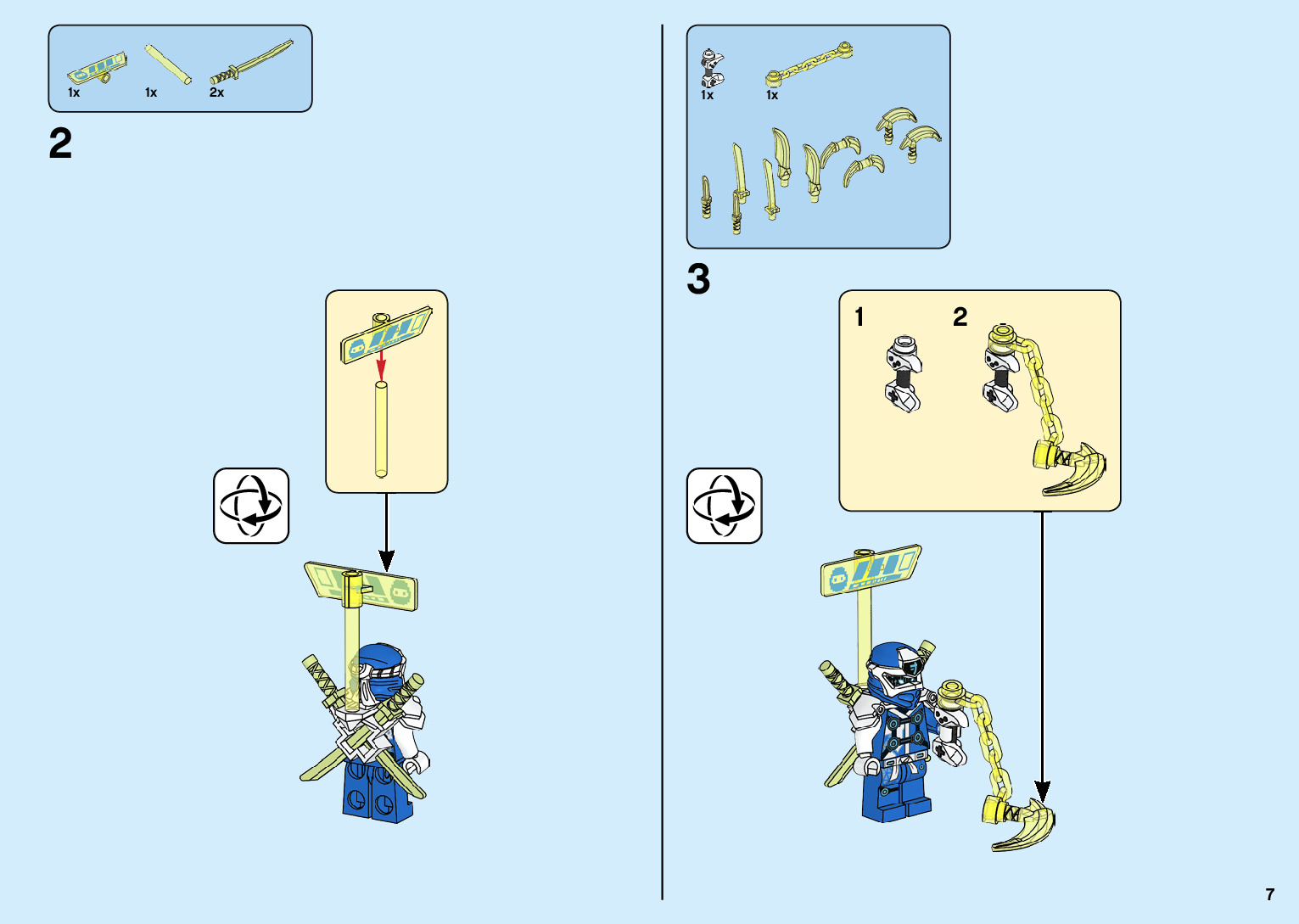 1x 1x 2x

2

1x 1x

3

1 2

7