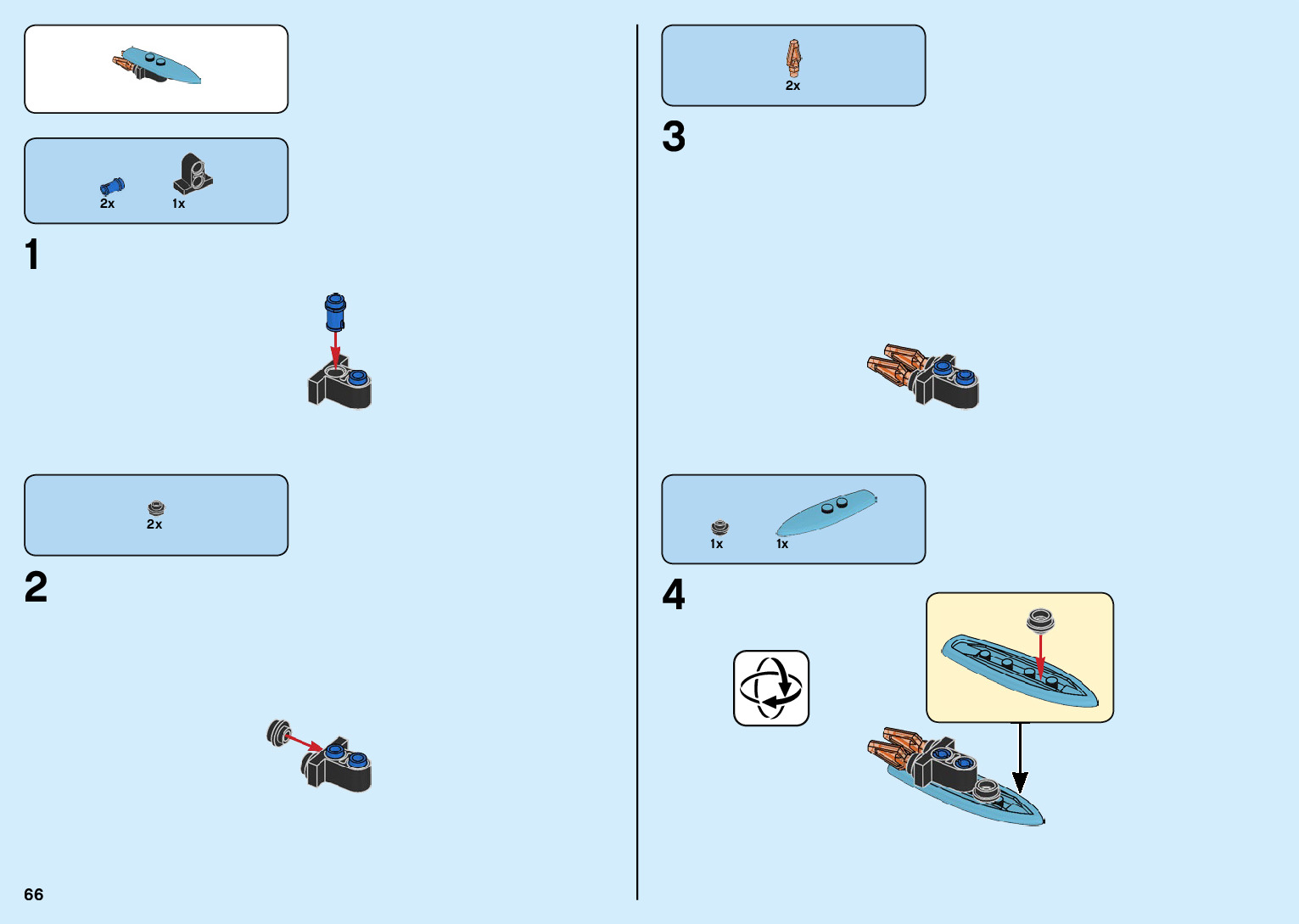 2x
1x
1
2x
2
66
2x
3
1x
1x
4