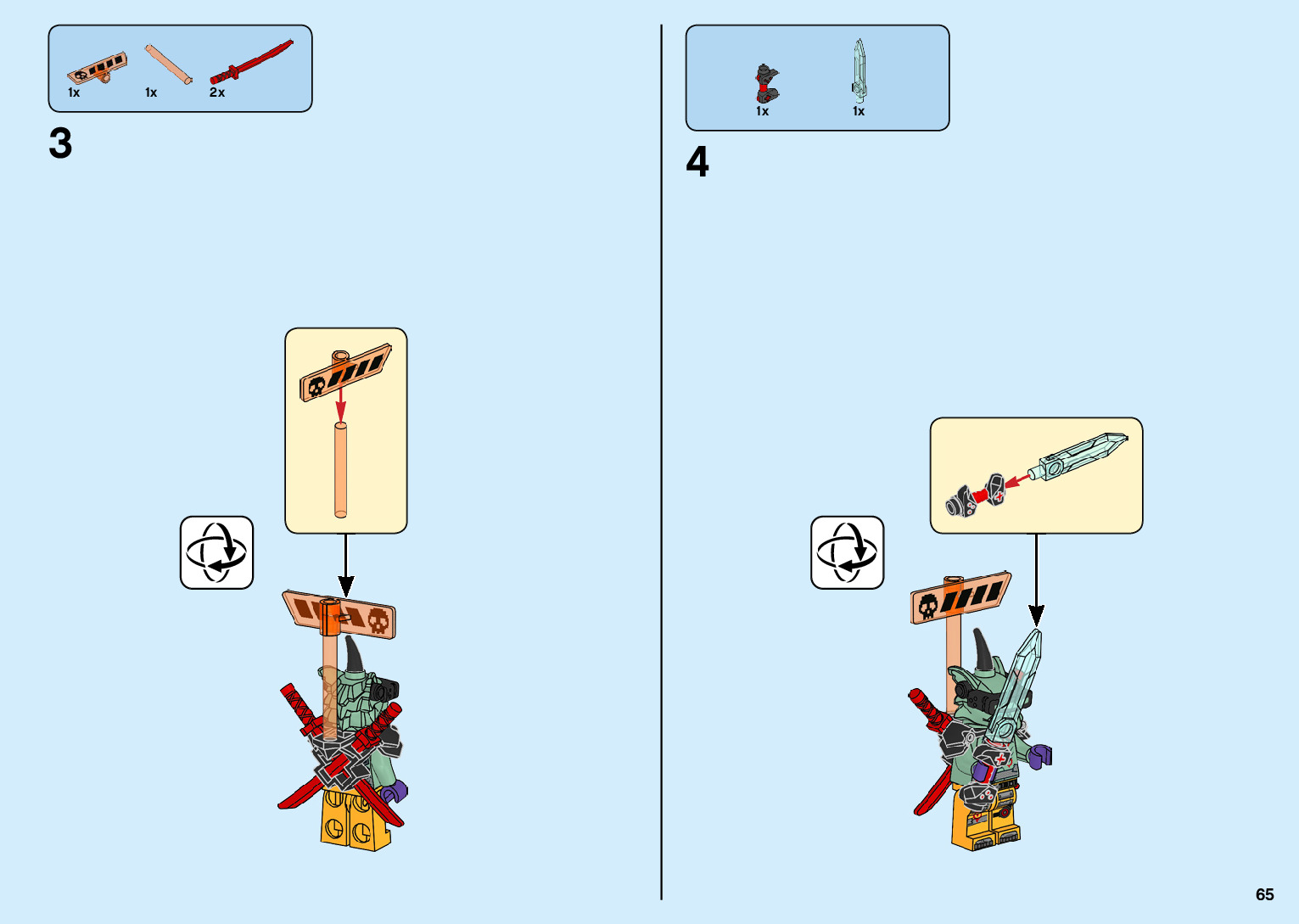 1x 1x 2x

3

1x 1x

4

65