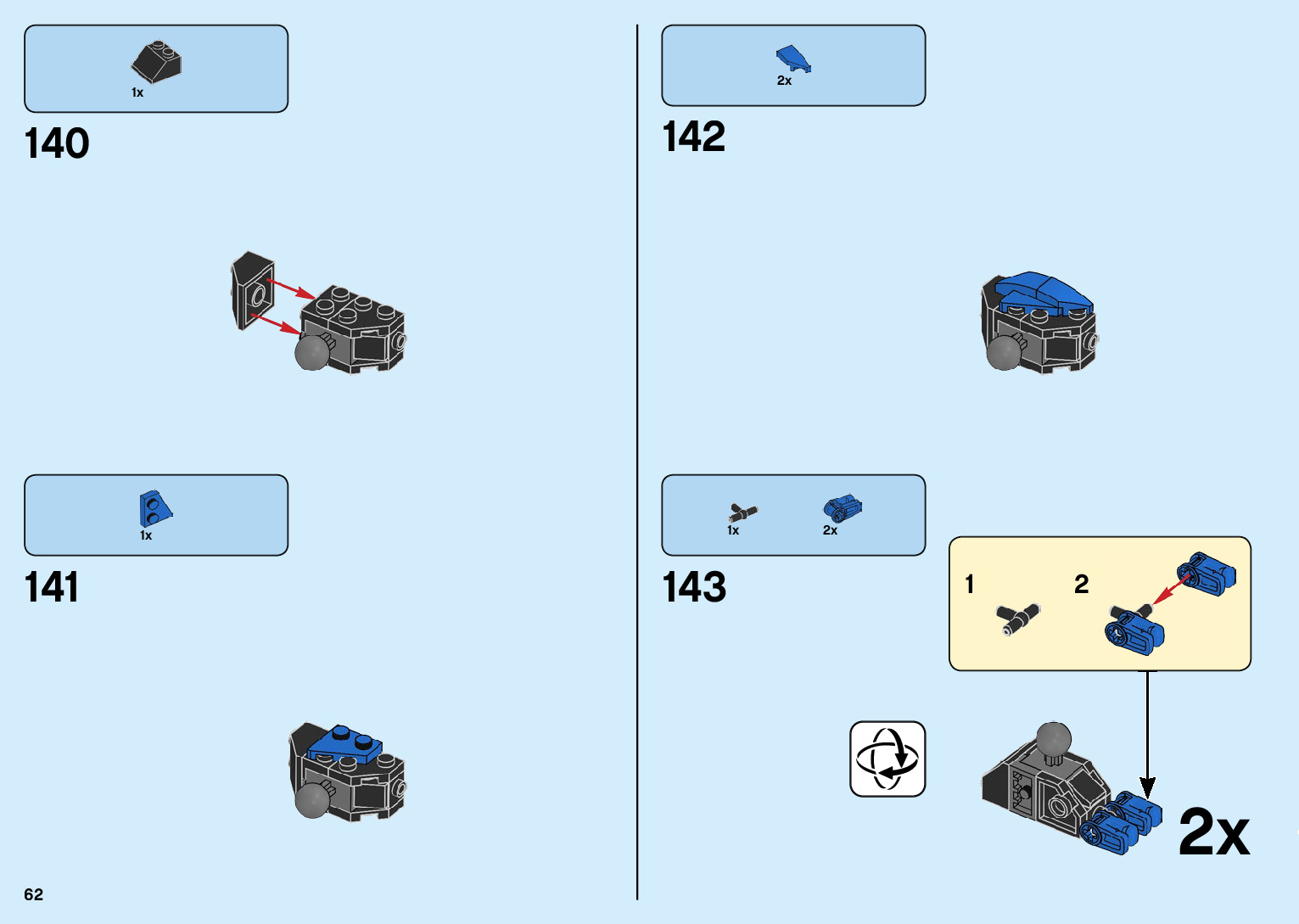 1x

140

1x

141

62

2x

142

1x 2x

143

1 2

2x