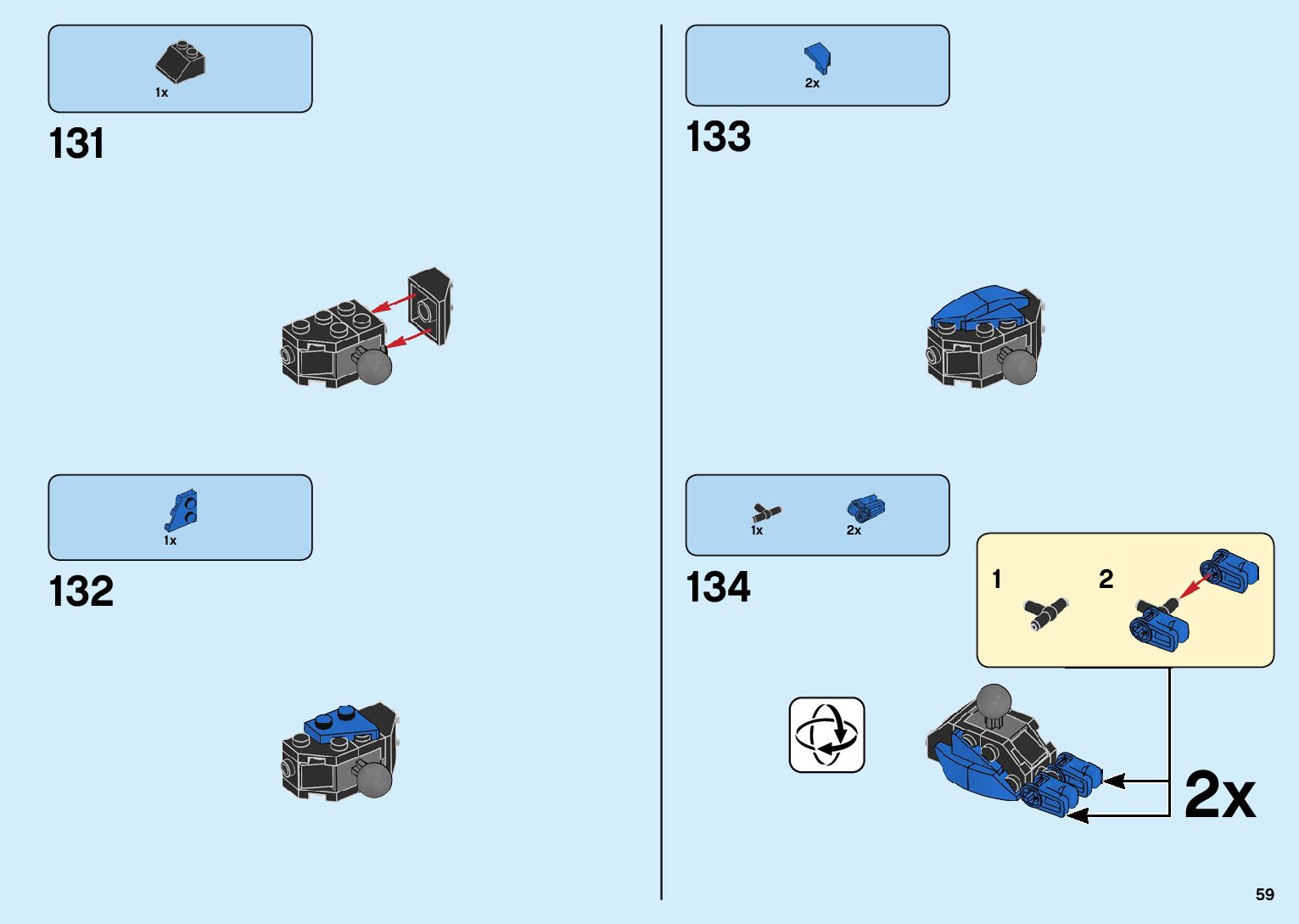 1x

131

1x

132

2x

133

1x 2x

134

1 2

2x

59