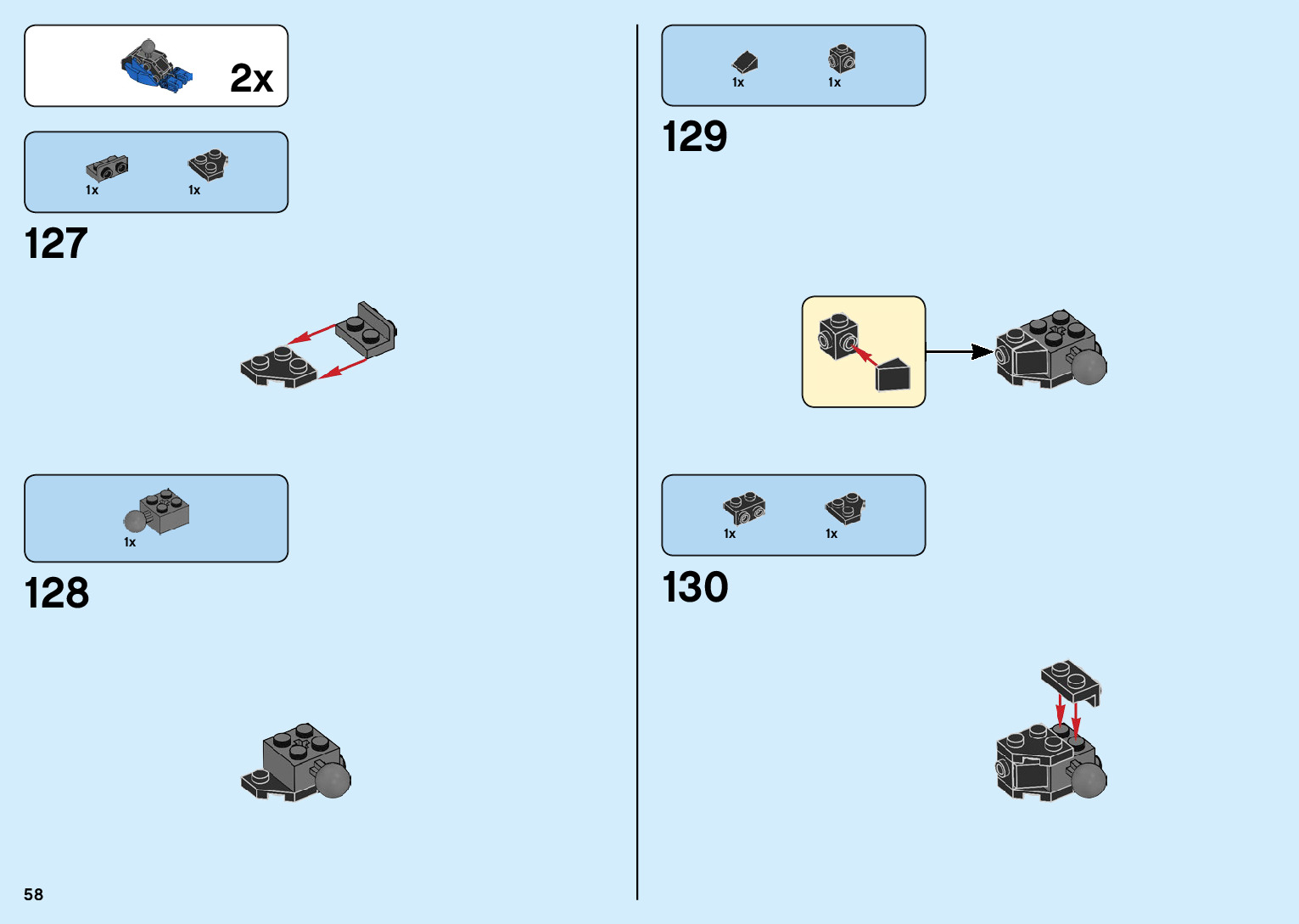 2x

1x 1x

127

1x

128

58

1x 1x

129

1x 1x

130