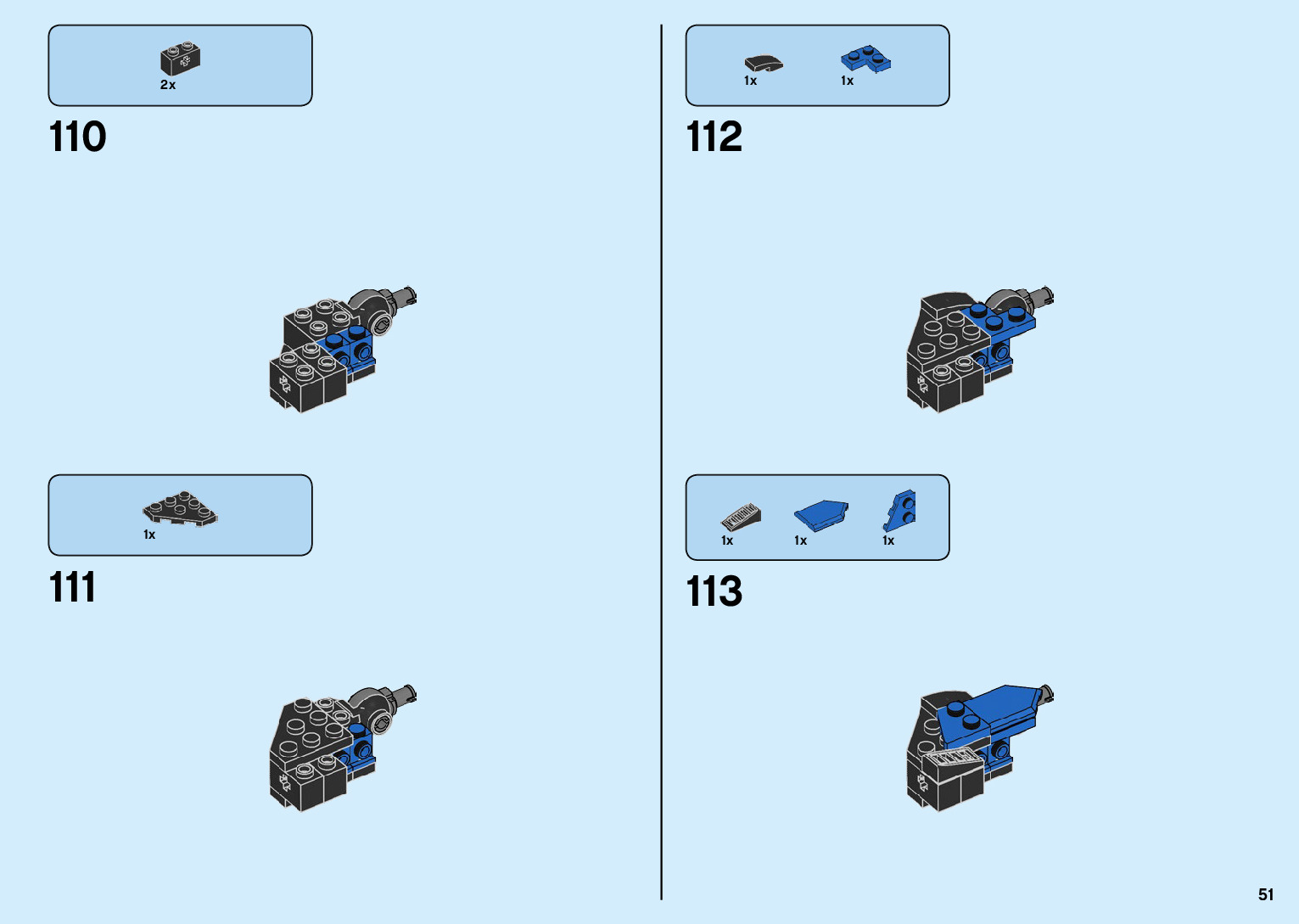 2x

110

1x

111

1x 1x

112

1x 1x 1x

113

51