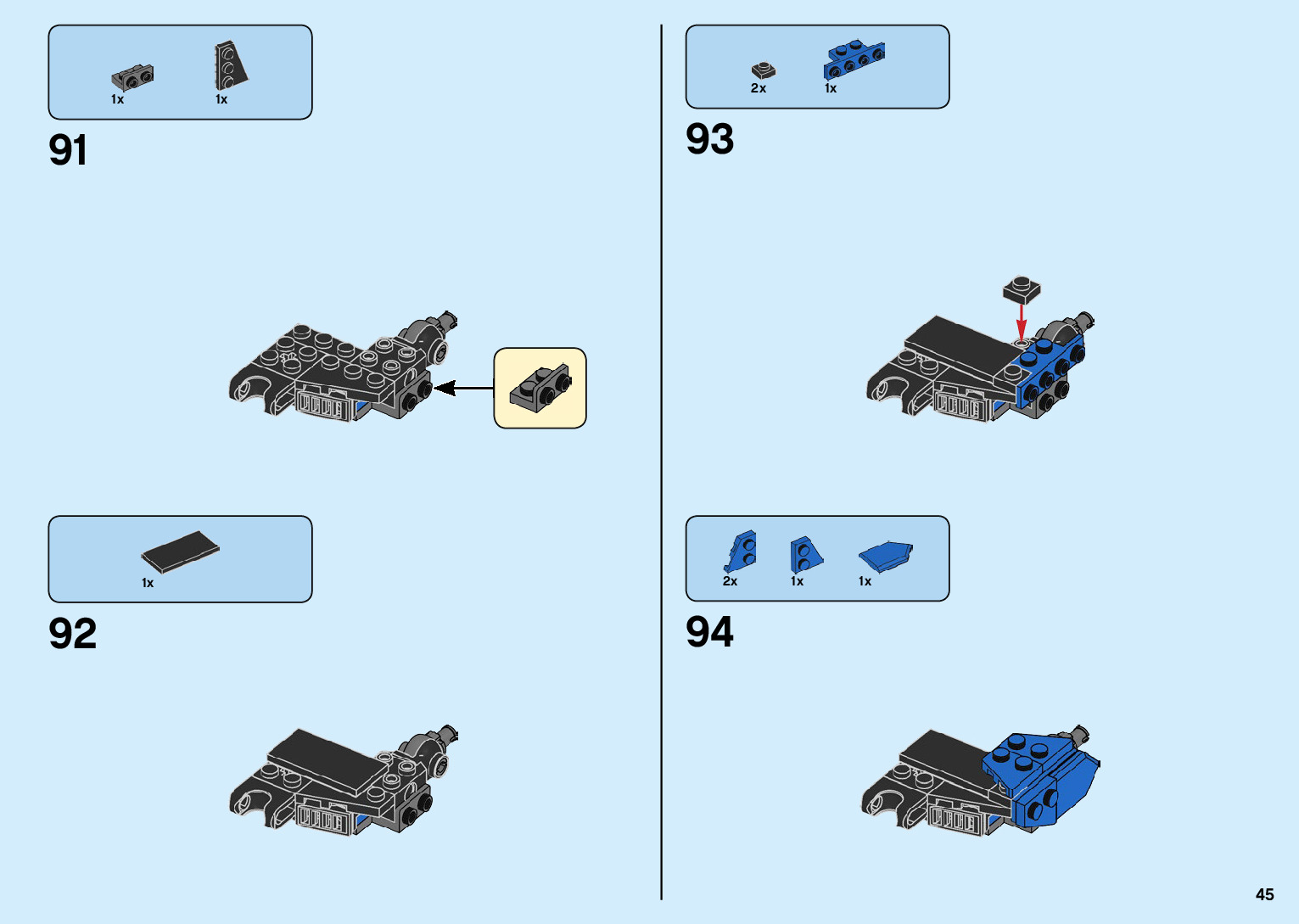 1x 1x

91

1x

92

2x 1x

93

2x 1x 1x

94

45