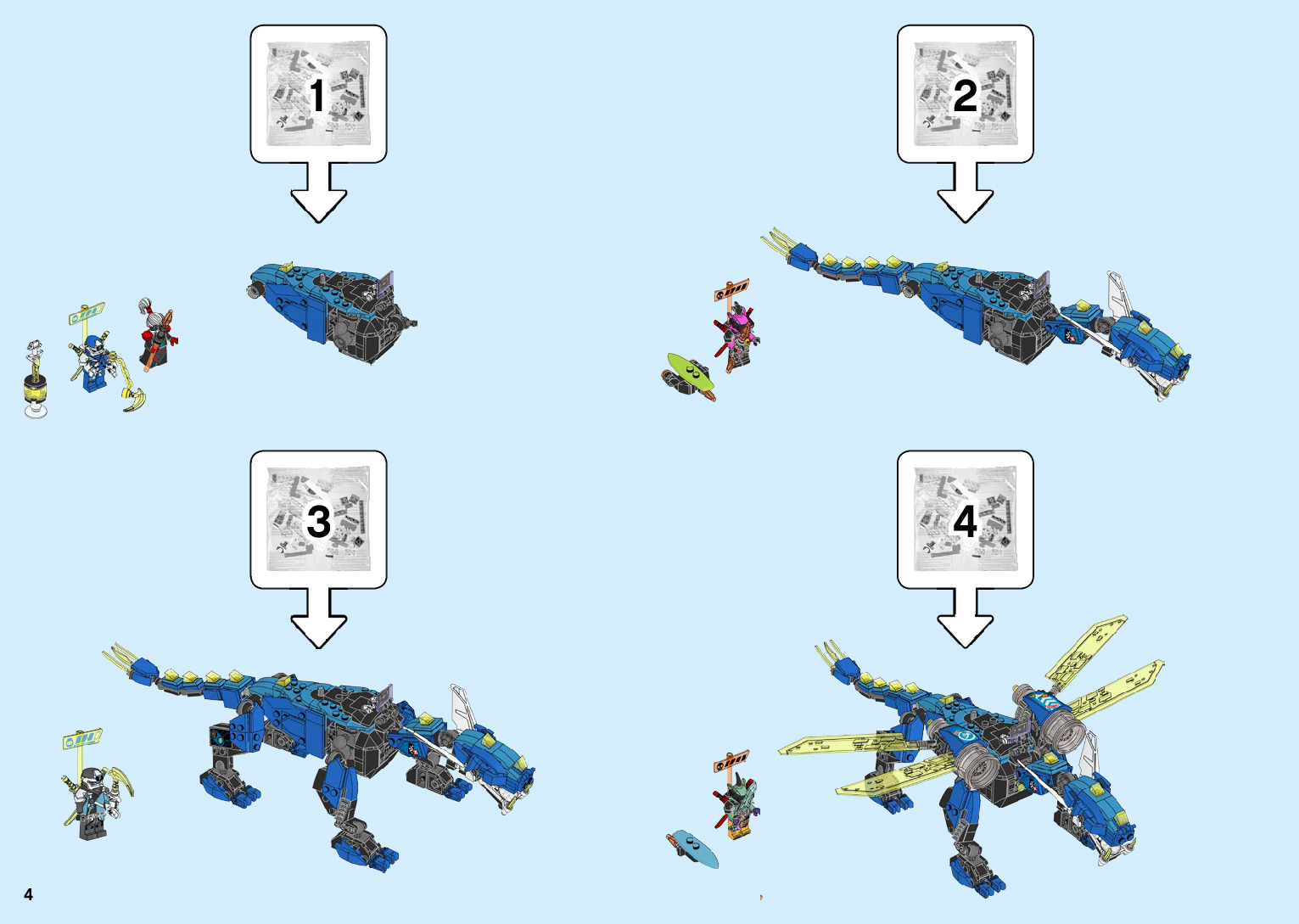 1

2

3

4

4