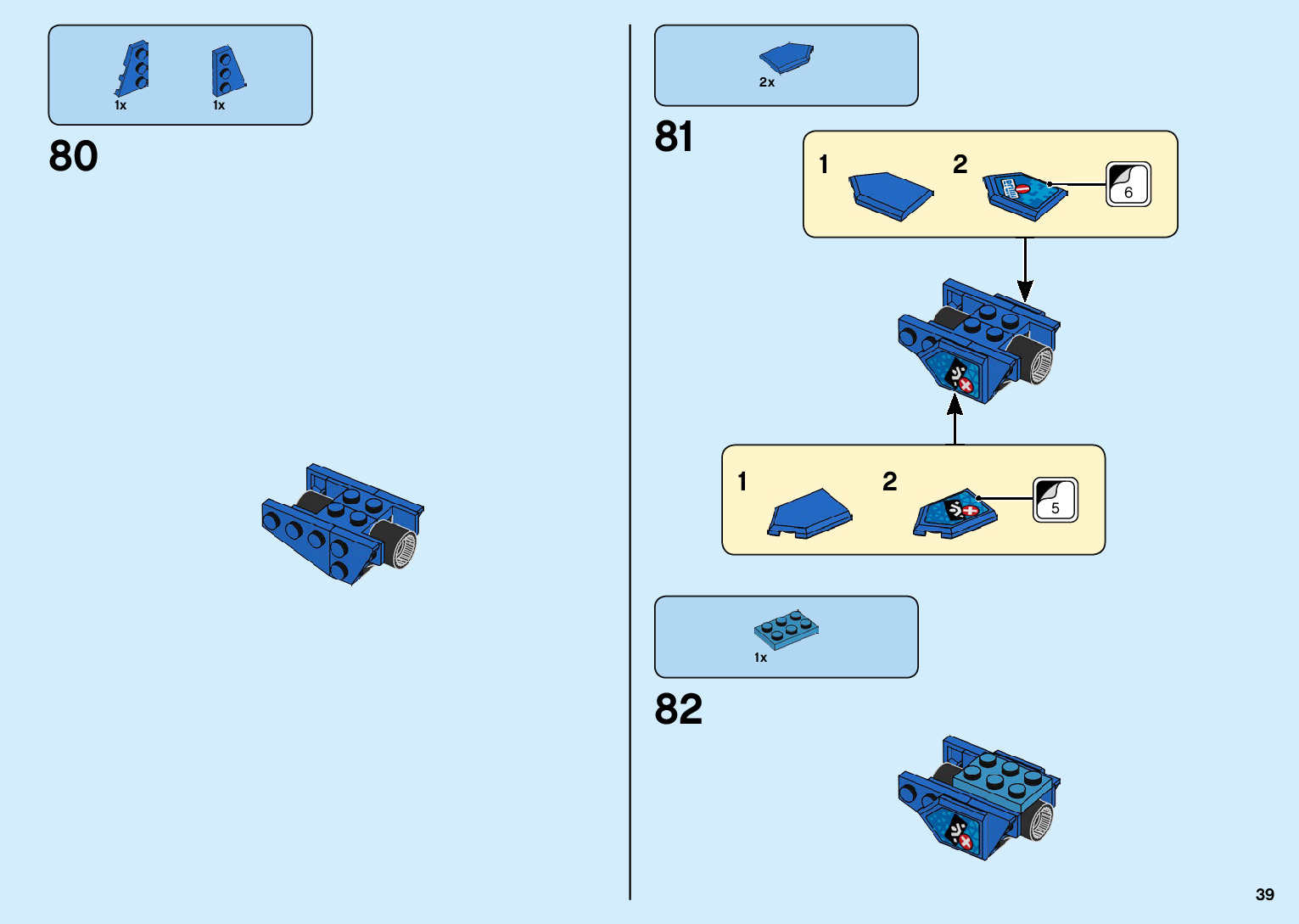 1x 1x

80

2x

81

1

2

6

1

2

5

1x

82

39