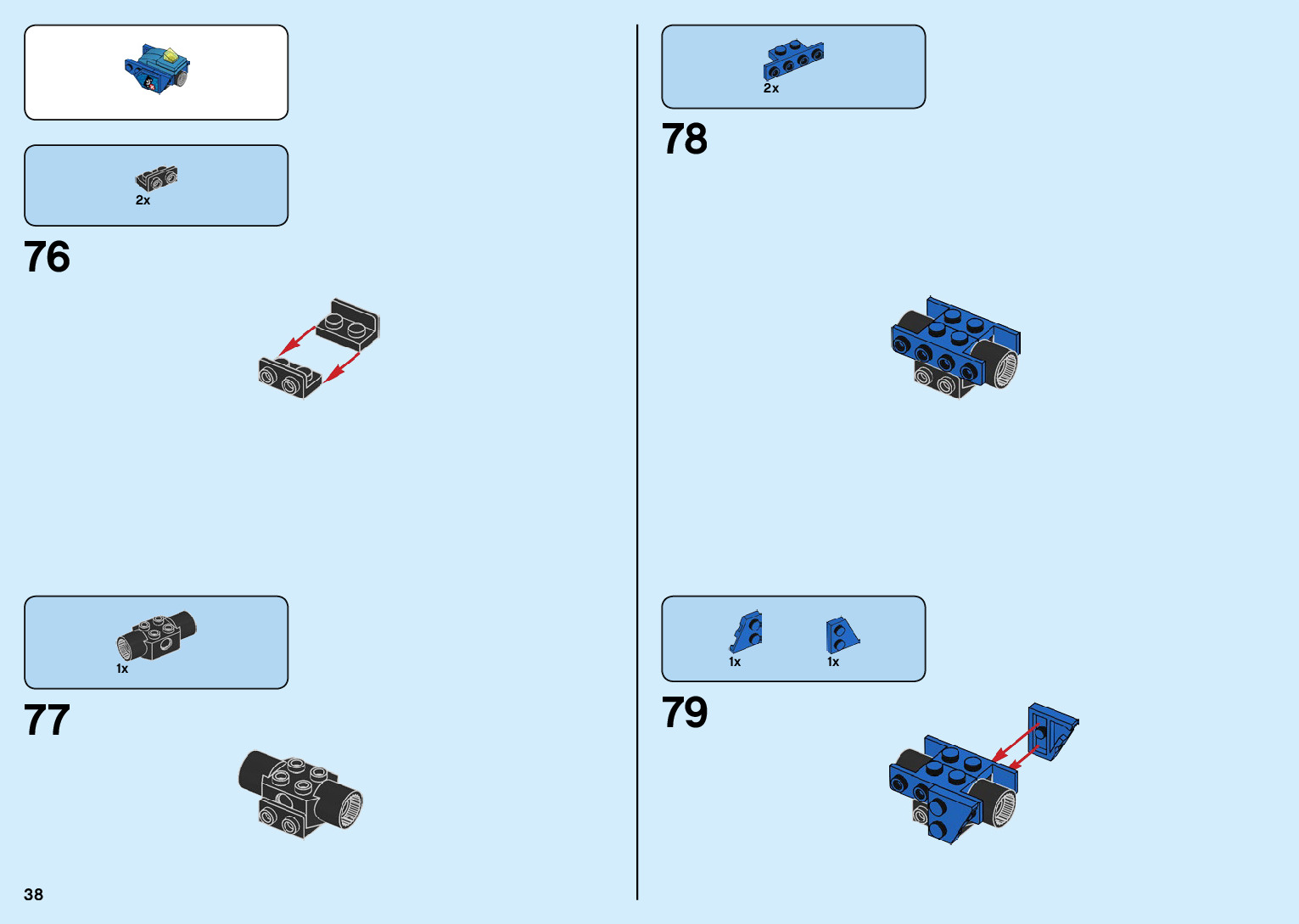 2x

76

1x

77

38

2x

78

1x

1x

79