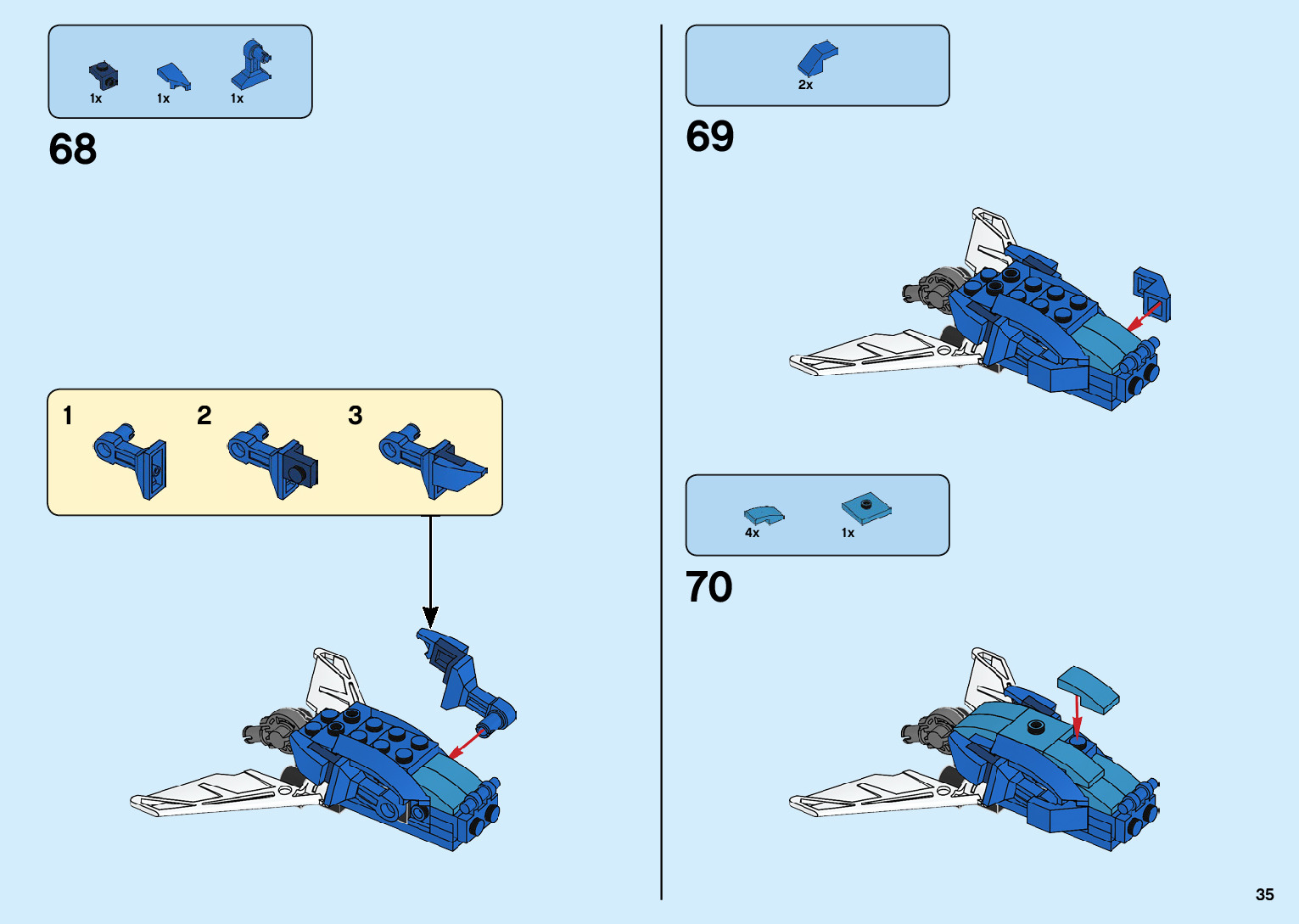 1x 1x 1x

68

1 2 3

2x

69

4x 1x

70

35