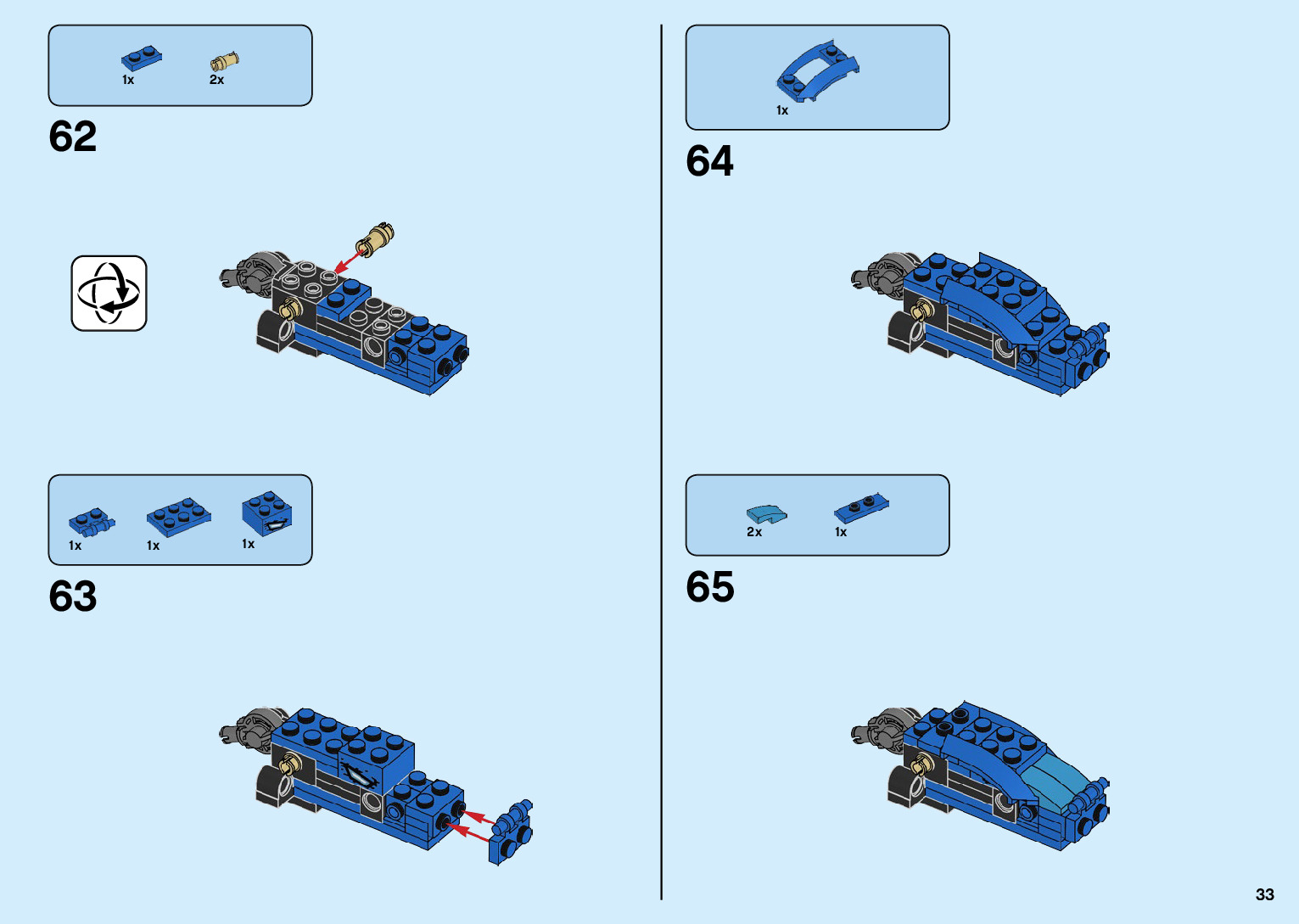 1x 2x

62

1x 1x 1x

63

1x

64

2x 1x

65

33