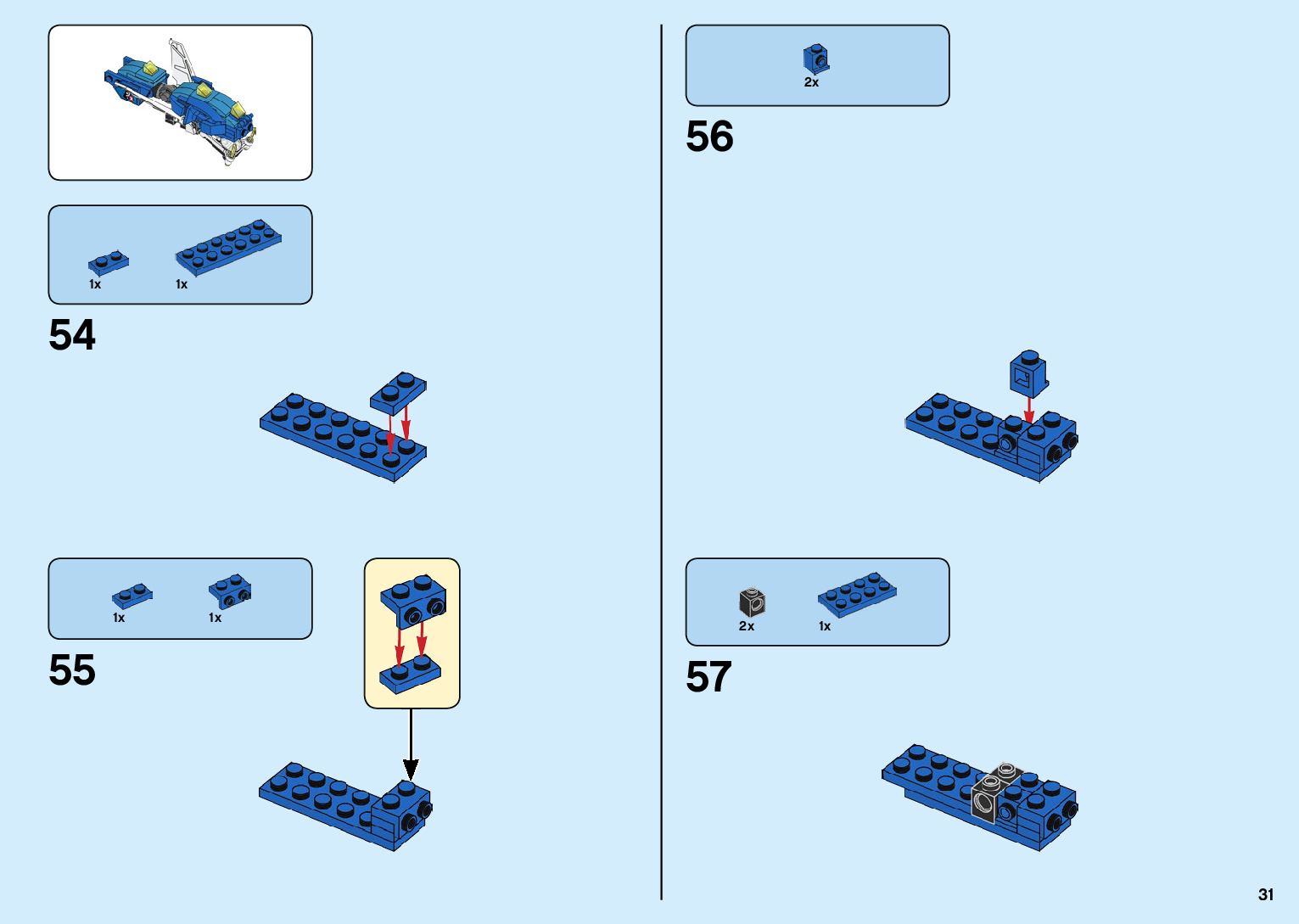 1x 1x

54

1x 1x

55

2x

56

2x 1x

57

31